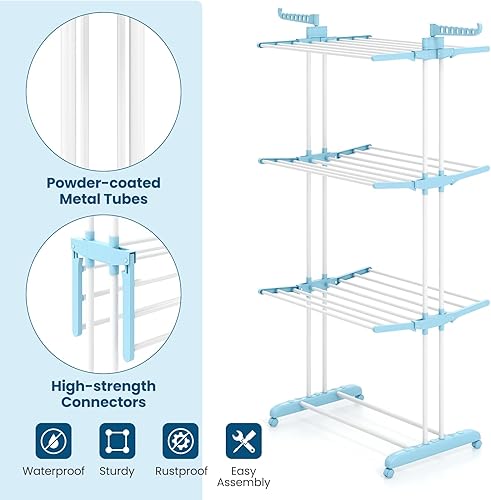 Powder-coated Metal Tubes

High-strength Connectors

Waterproof

Sturdy

Rustproof

Easy Assembly