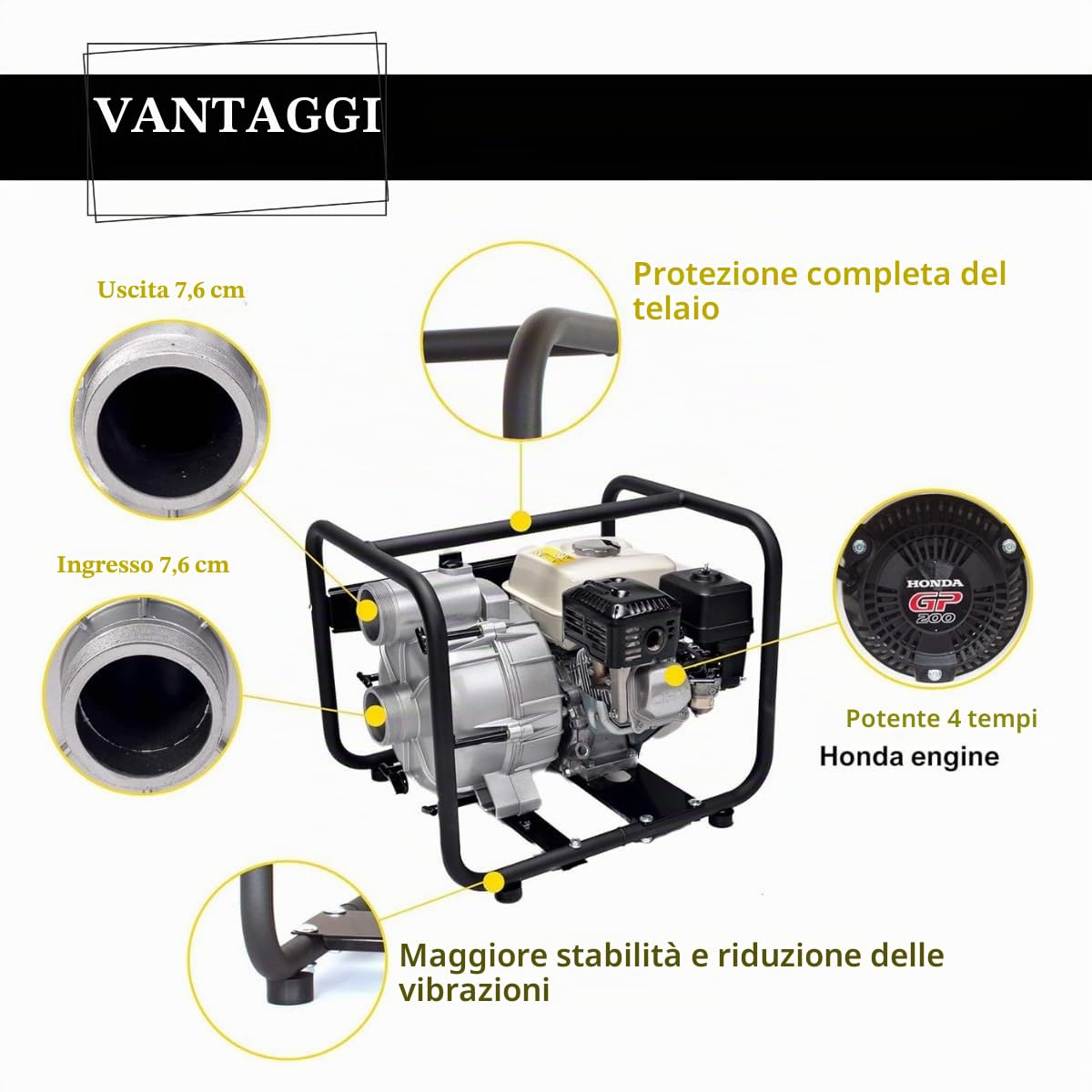 VANTAGGI

Uscita 7,6 cm

Protezione completa del telaio

Ingresso 7,6 cm

HONDA
GP
200

Potente 4 tempi
Honda engine

Maggiore stabilità e riduzione delle vibrazioni