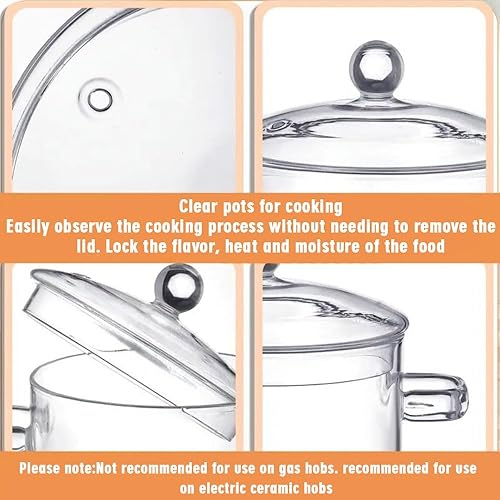 Clear pots for cooking
Easily observe the cooking process without needing to remove the lid. Lock the flavor, heat and moisture of the food

Please note:Not recommended for use on gas hobs. recommended for use on electric ceramic hobs