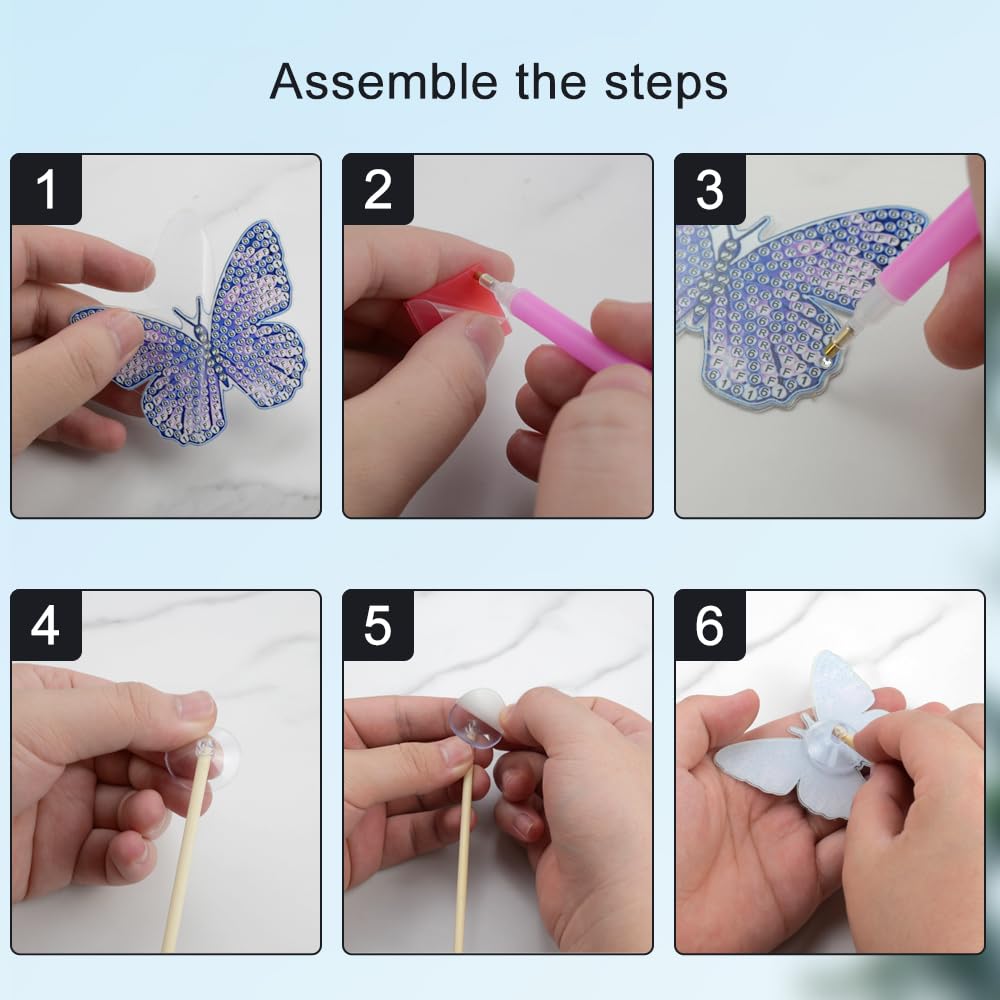 Assemble the steps

1

2

3

4

5

6