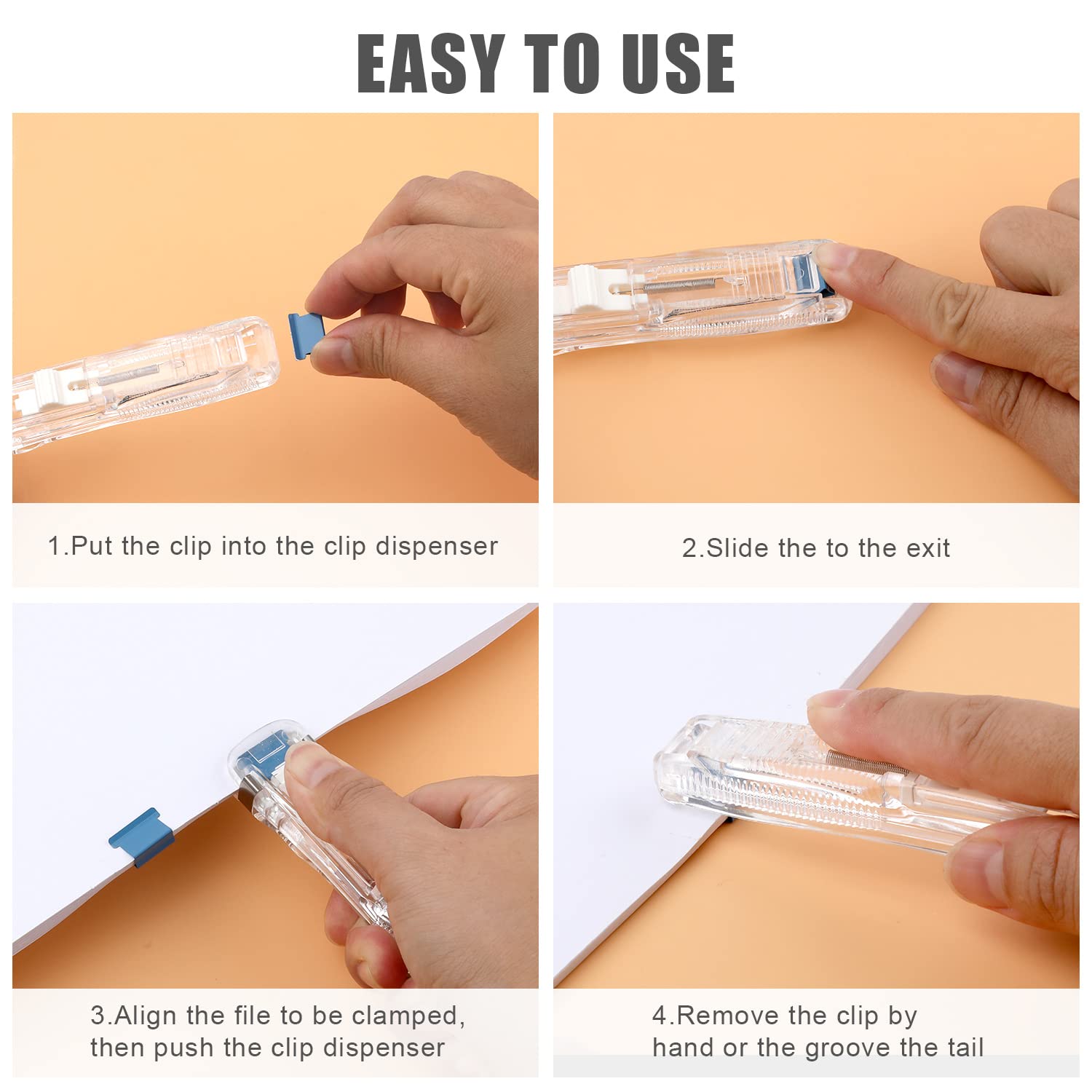 EASY TO USE

1.Put the clip into the clip dispenser

2.Slide the to the exit

3.Align the file to be clamped, then push the clip dispenser

4.Remove the clip by hand or the groove the tail