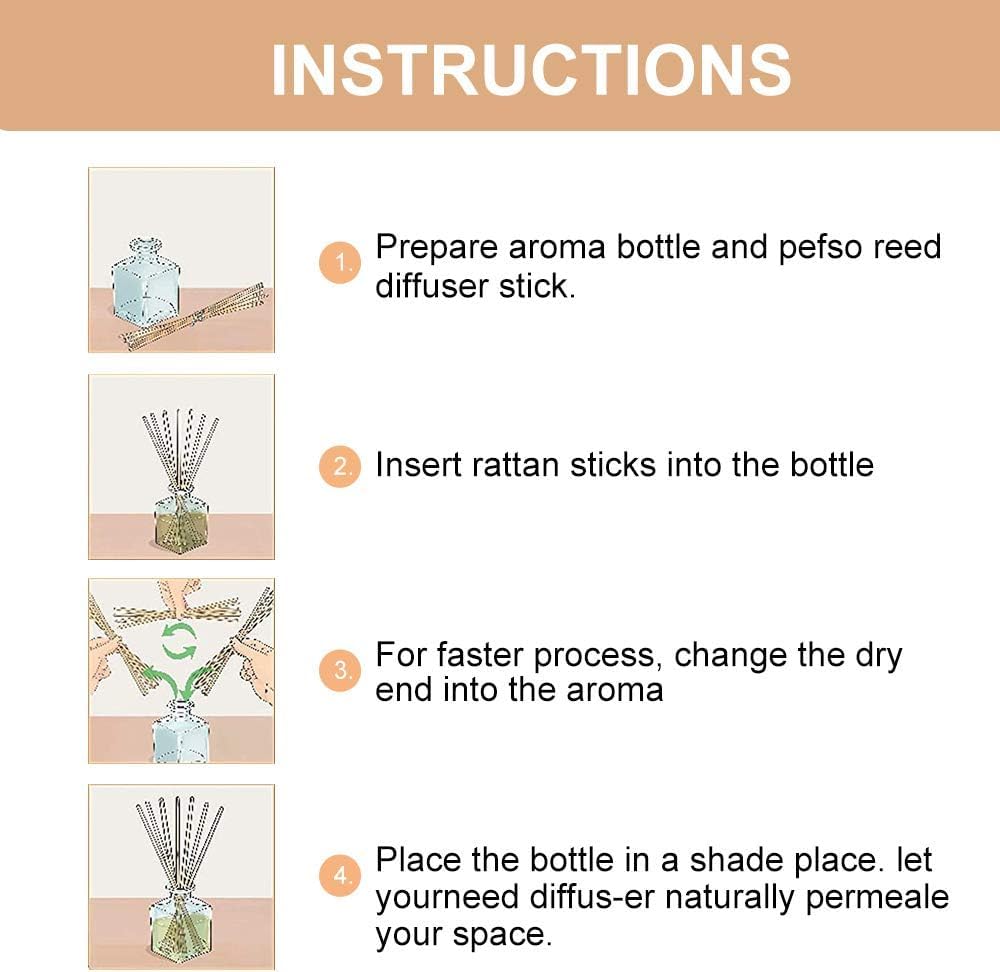 INSTRUCTIONS

1. Prepare aroma bottle and pefso reed diffuser stick.

2. Insert rattan sticks into the bottle

3. For faster process, change the dry end into the aroma

4. Place the bottle in a shade place. let yourneed diffus-er naturally permeale your space.