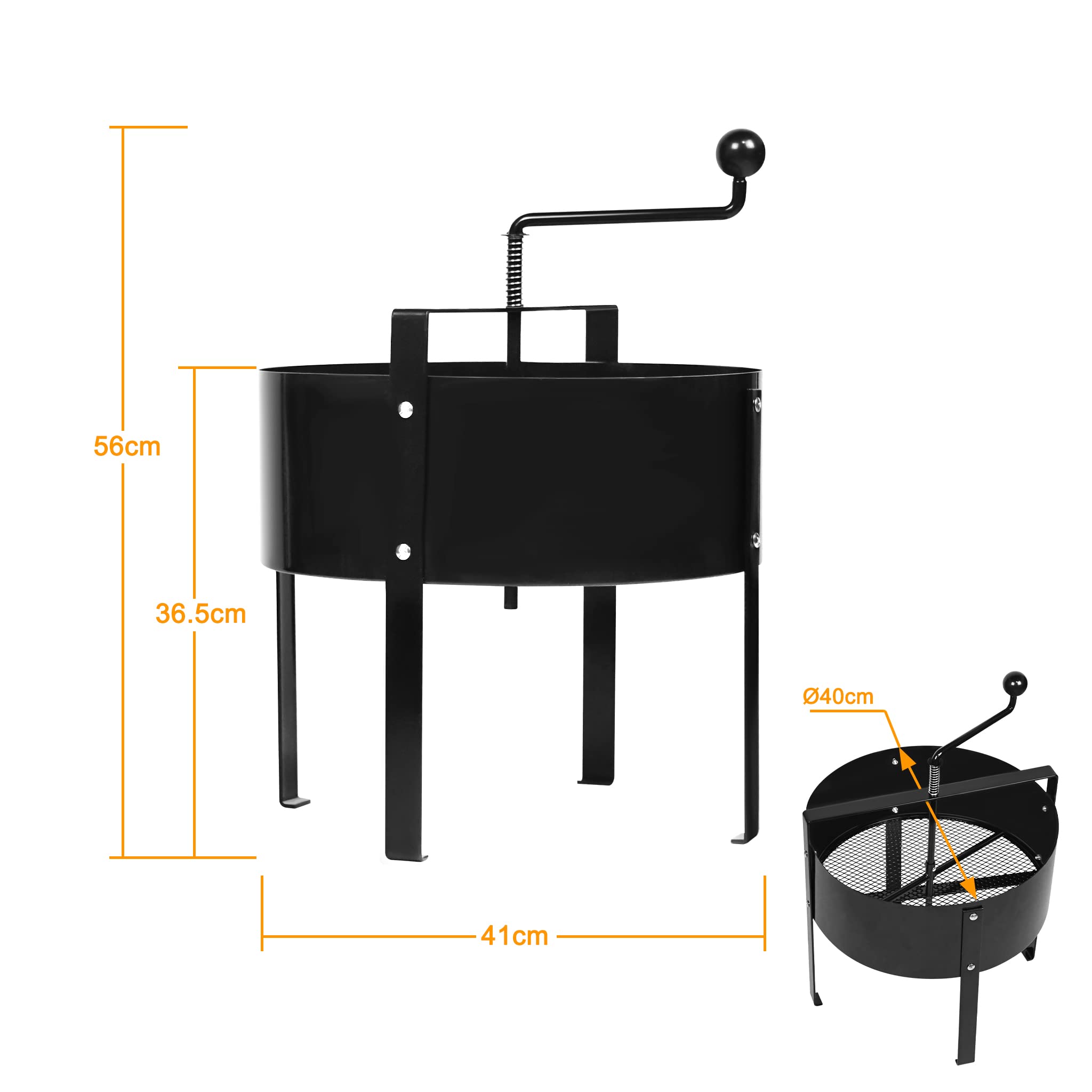 56cm

36.5cm

41cm

Ø40cm