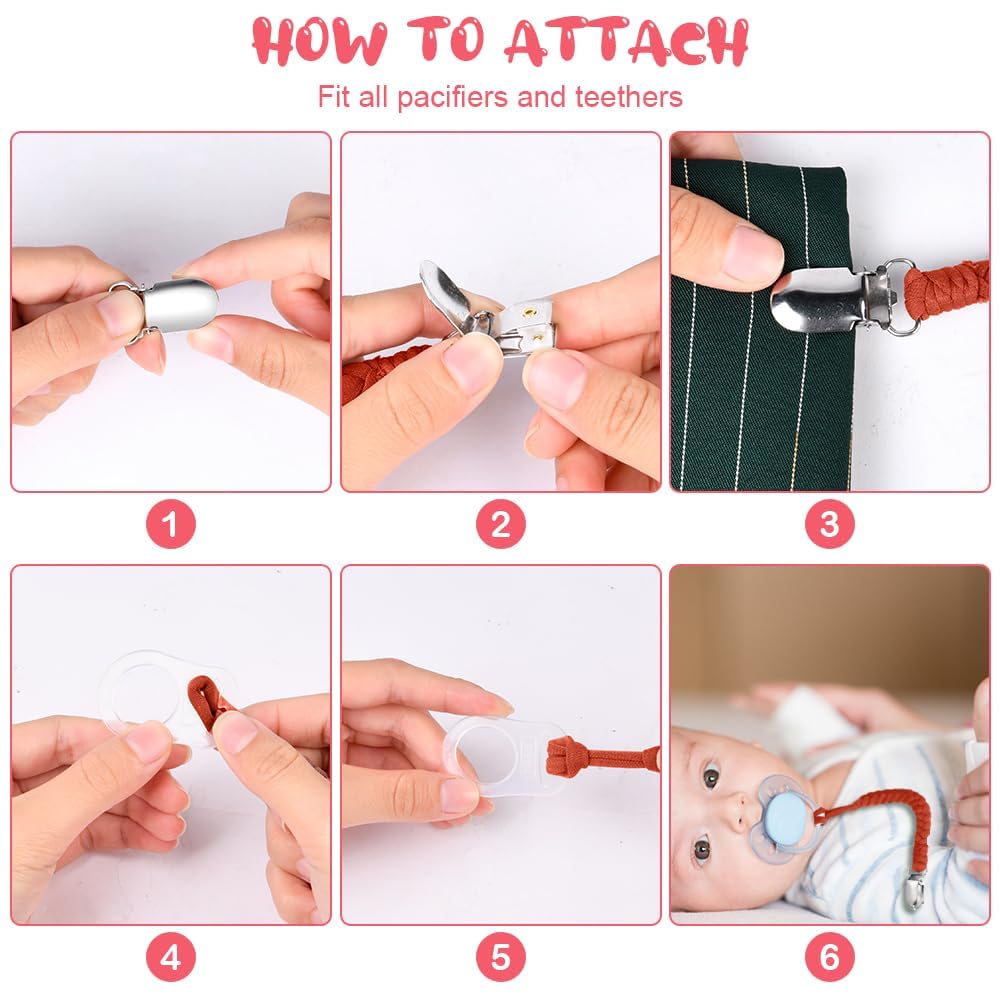 HOW TO ATTACH
Fit all pacifiers and teethers

1

2

3

4

5

6