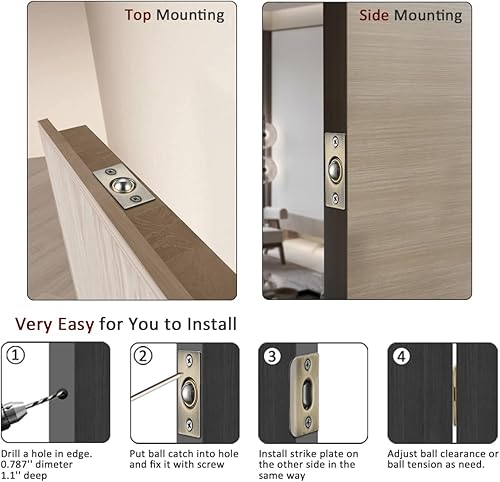 Top Mounting

Side Mounting

Very Easy for You to Install

1

Drill a hole in edge. 0.787'' dimeter 1.1'' deep

2

Put ball catch into hole and fix it with screw

3

Install strike plate on the other side in the same way

4

Adjust ball clearance or ball tension as need.