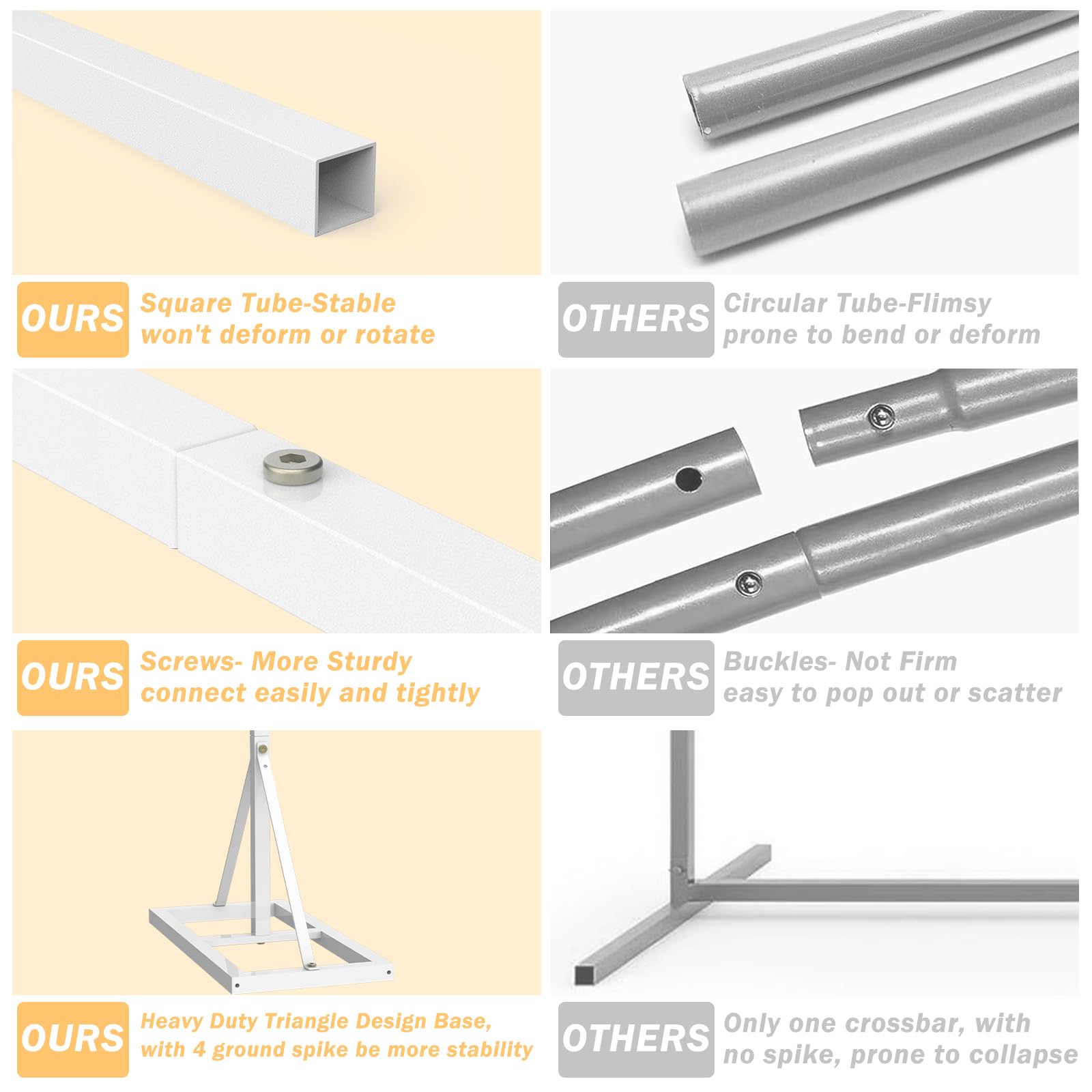 OURS Square Tube-Stable won't deform or rotate

OTHERS Circular Tube-Flimsy prone to bend or deform

OURS Screws- More Sturdy connect easily and tightly

OTHERS Buckles- Not Firm easy to pop out or scatter

OURS Heavy Duty Triangle Design Base, with 4 ground spike be more stability

OTHERS Only one crossbar, with no spike, prone to collapse