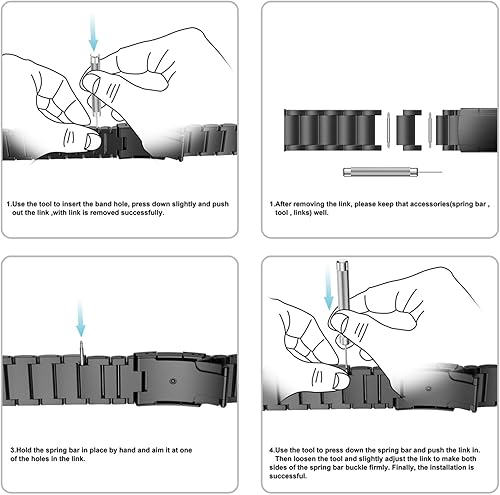 1.Use the tool to insert the band hole, press down slightly and push out the link ,with link is removed successfully.

1.After removing the link, please keep that accessories(spring bar , tool , links) well.

3.Hold the spring bar in place by hand and aim it at one of the holes in the link.

4.Use the tool to press down the spring bar and push the link in. Then loosen the tool and slightly adjust the link to make both sides of the spring bar buckle firmly. Finally, the installation is successful.