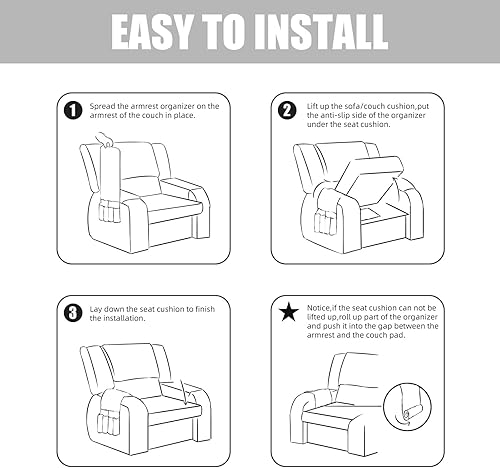 EASY TO INSTALL

1 Spread the armrest organizer on the armrest of the couch in place.

2 Lift up the sofa/couch cushion,put the anti-slip side of the organizer under the seat cushion.

3 Lay down the seat cushion to finish the installation.

★ Notice,if the seat cushion can not be lifted up,roll up part of the organizer and push it into the gap between the armrest and the couch pad.