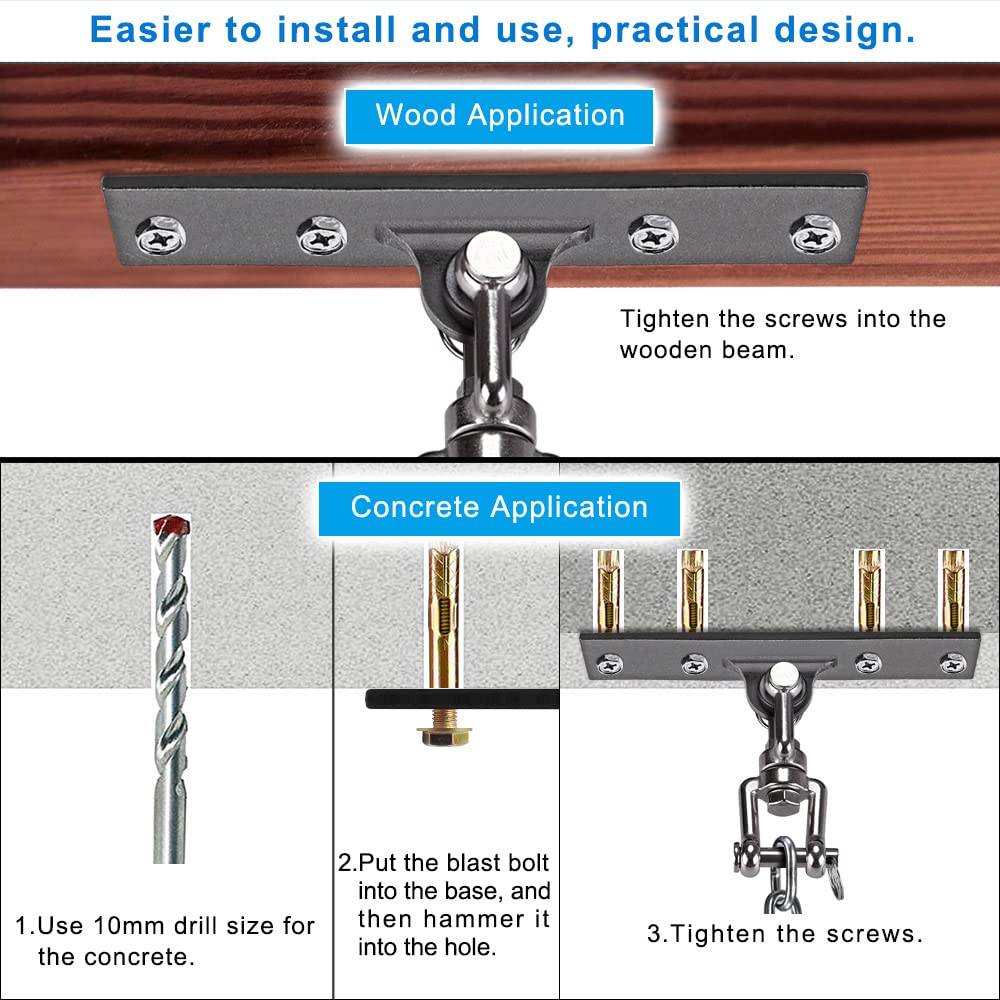 Easier to install and use, practical design.

Wood Application

Tighten the screws into the wooden beam.

Concrete Application

1.Use 10mm drill size for the concrete.

2.Put the blast bolt into the base, and then hammer it into the hole.

3.Tighten the screws.