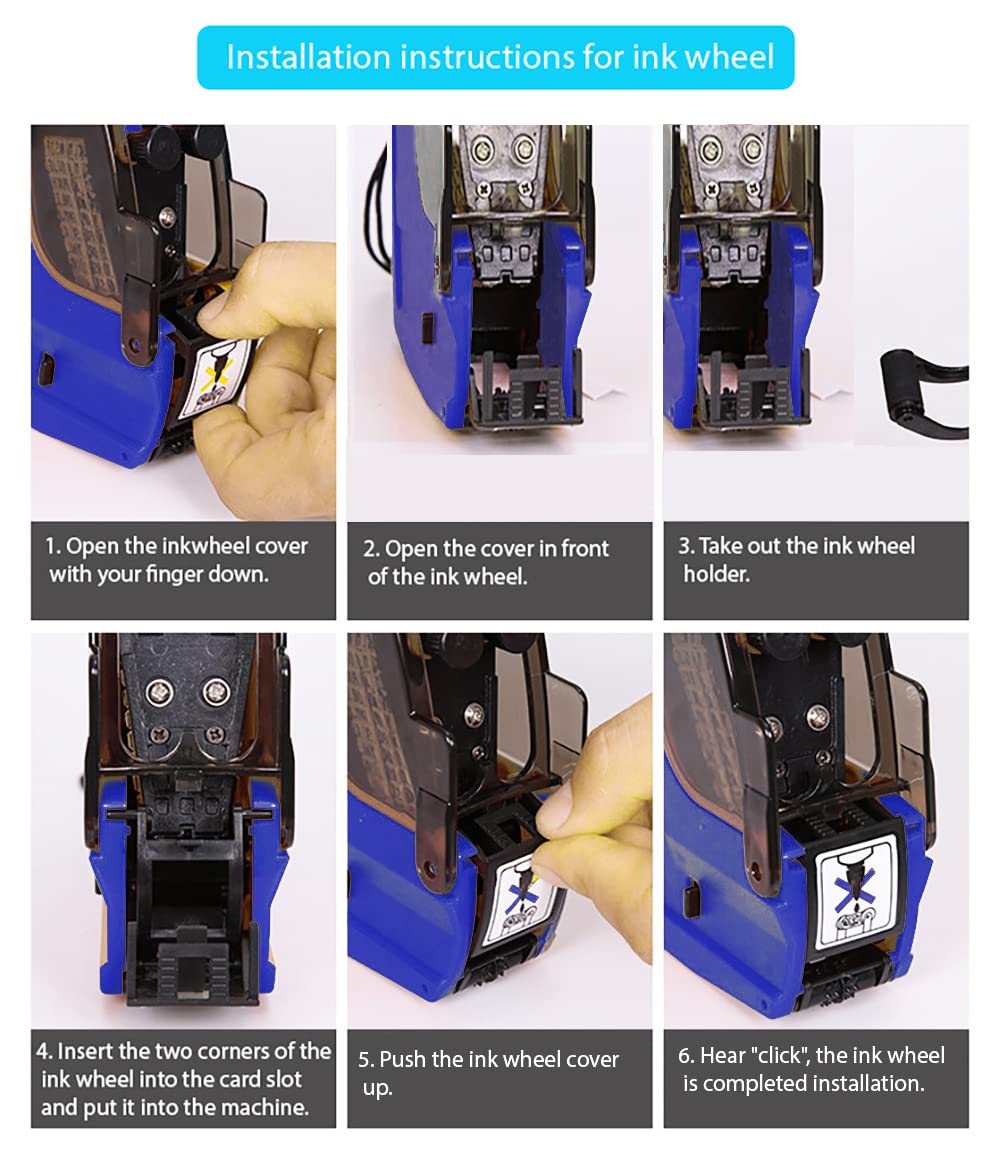 Installation instructions for ink wheel

1. Open the inkwheel cover with your finger down.

2. Open the cover in front of the ink wheel.

3. Take out the ink wheel holder.

4. Insert the two corners of the ink wheel into the card slot and put it into the machine.

5. Push the ink wheel cover up.

6. Hear "click", the ink wheel is completed installation.