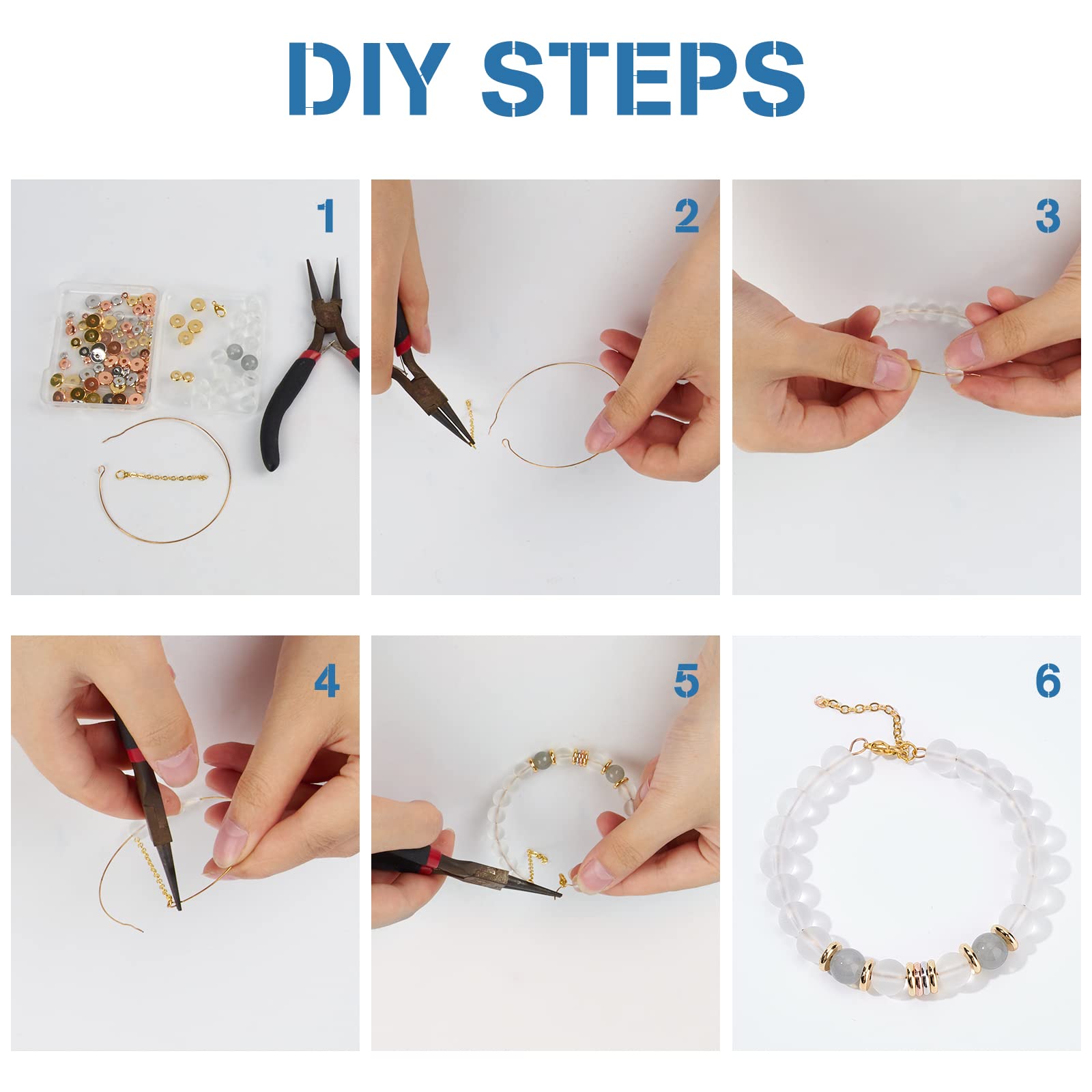 DIY STEPS

1

2

3

4

5

6