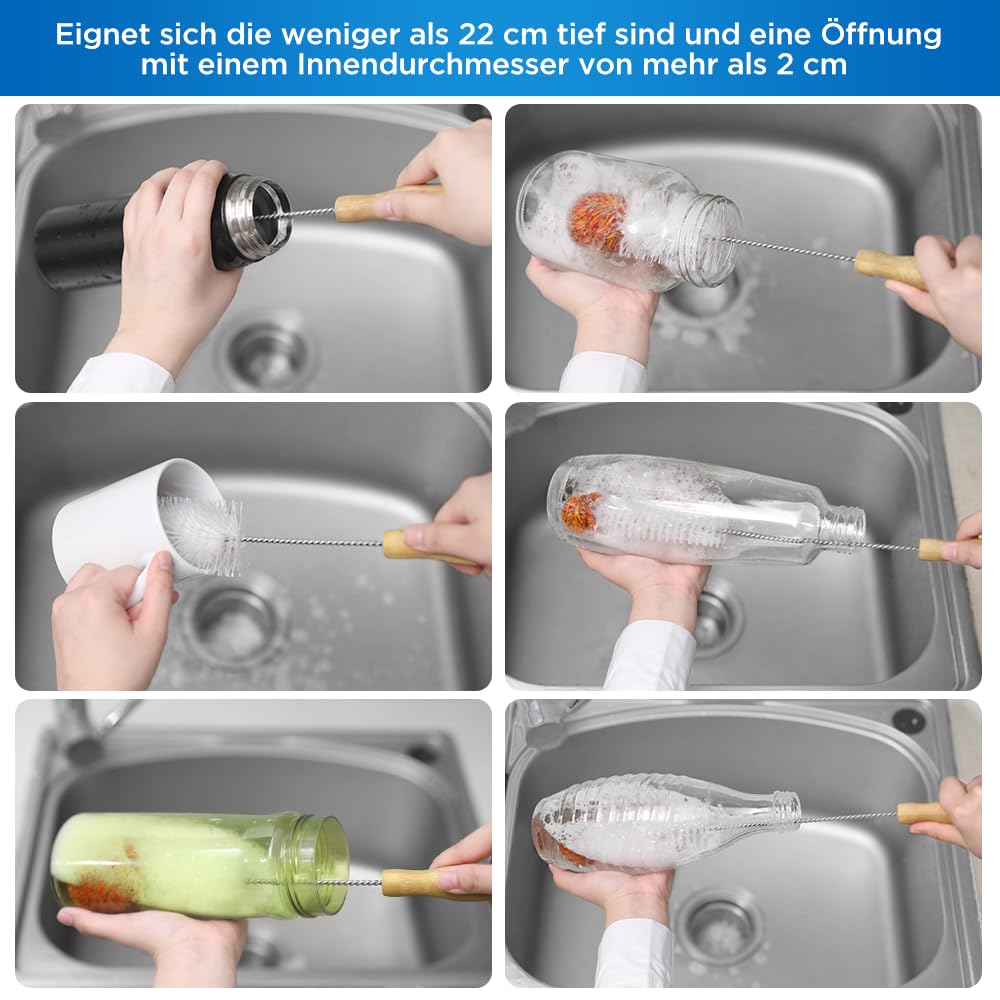 Eignet sich die weniger als 22 cm tief sind und eine Öffnung mit einem Innendurchmesser von mehr als 2 cm