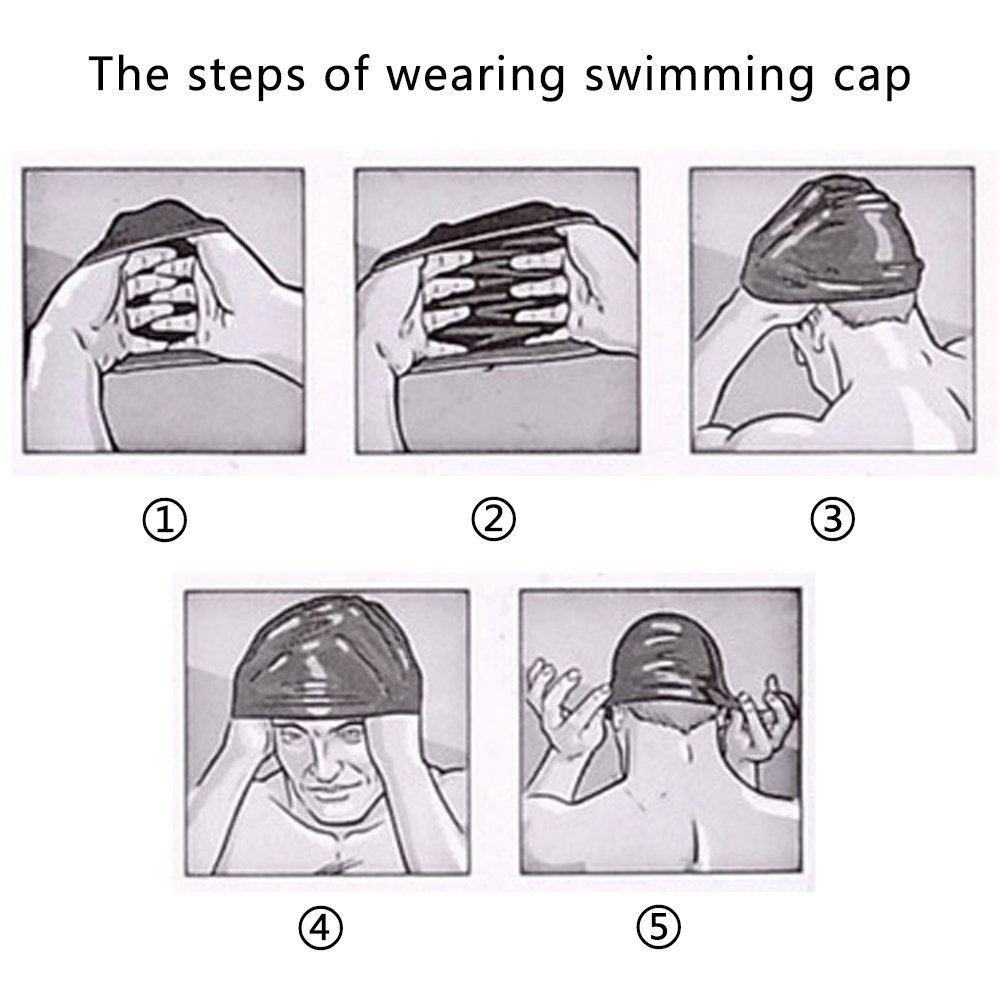 The steps of wearing swimming cap

①

②

③

④

⑤