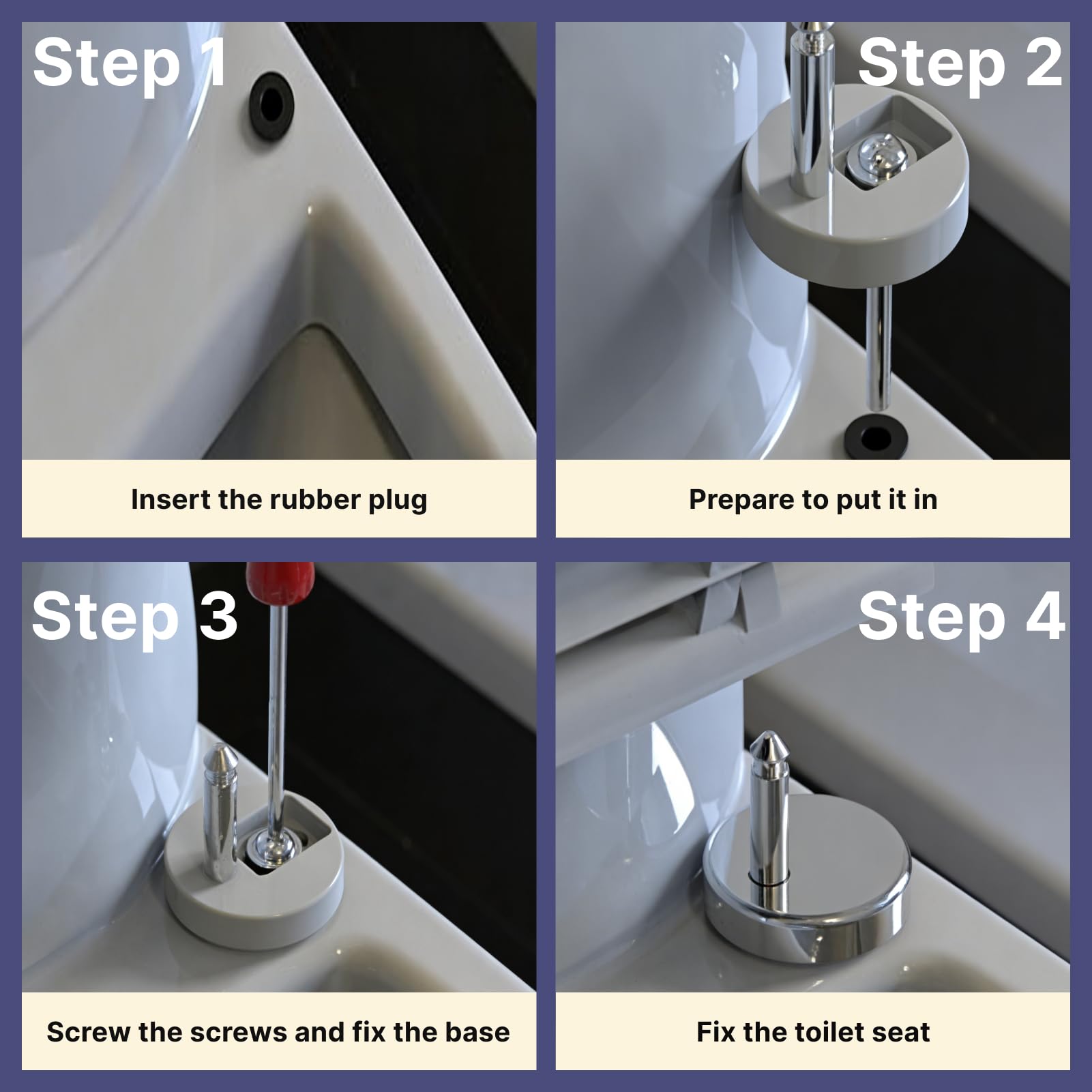 Step 1

Insert the rubber plug

Step 2

Prepare to put it in

Step 3

Screw the screws and fix the base

Step 4

Fix the toilet seat