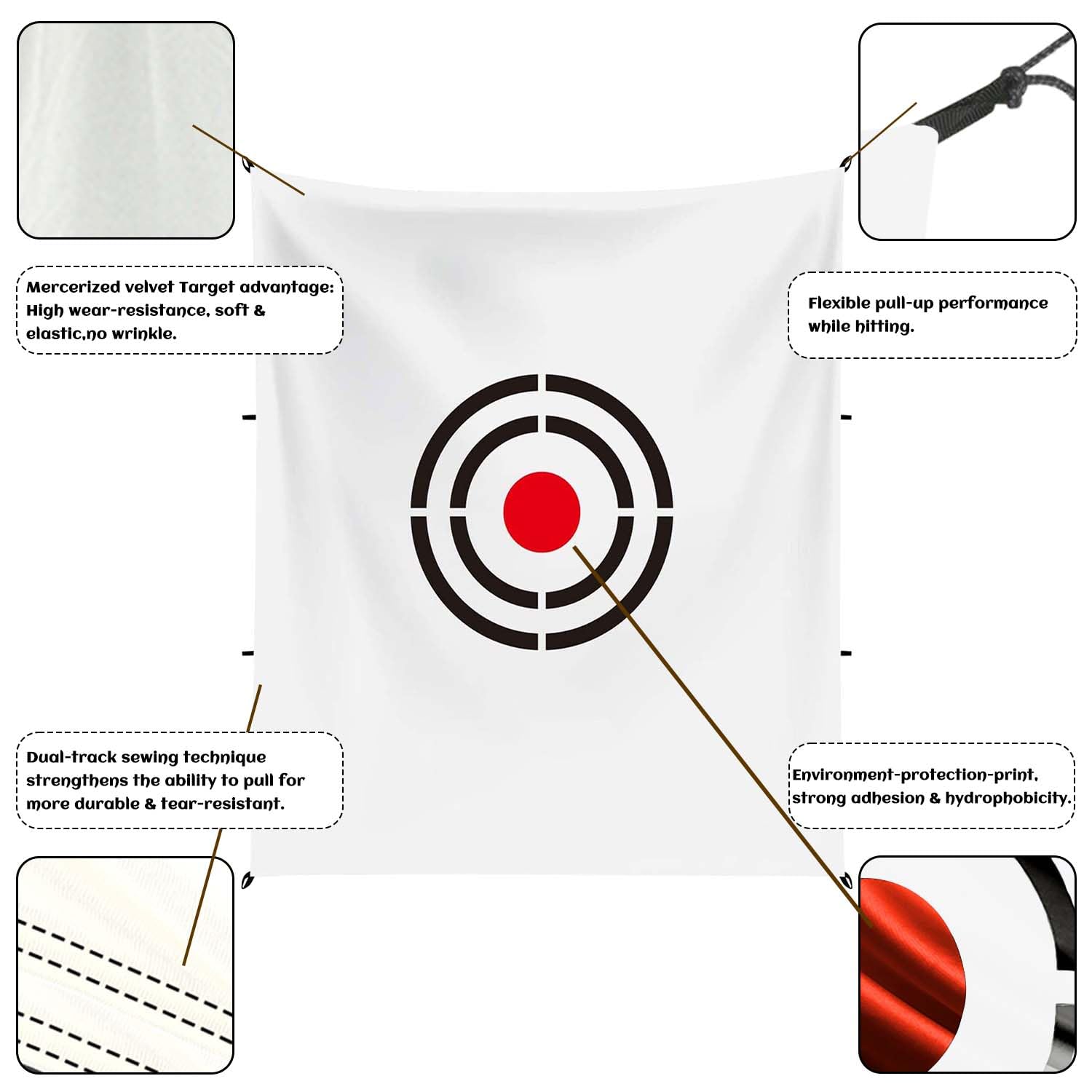 Mercerized velvet Target advantage: High wear-resistance, soft & elastic,no wrinkle.

Flexible pull-up performance while hitting.

Dual-track sewing technique strengthens the ability to pull for more durable & tear-resistant.

Environment-protection-print, strong adhesion & hydrophobicity.