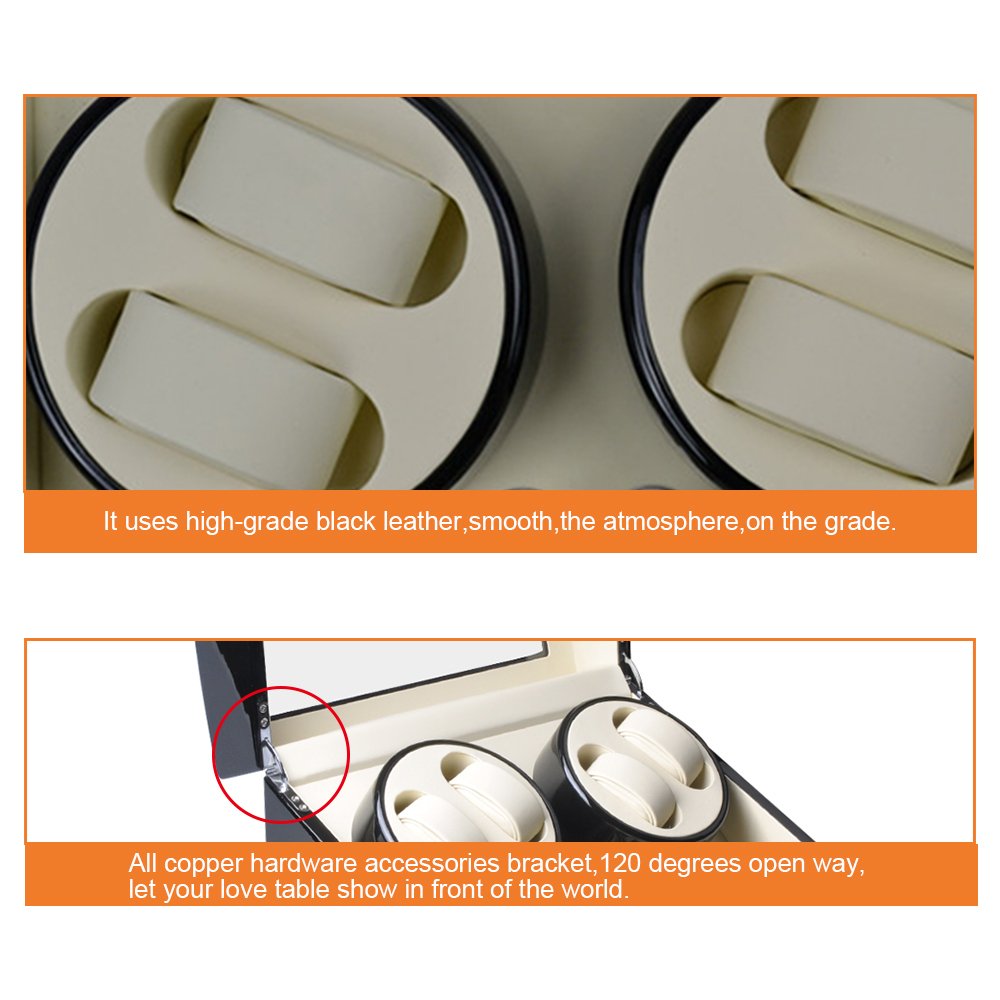 It uses high-grade black leather,smooth,the atmosphere,on the grade.

All copper hardware accessories bracket,120 degrees open way, let your love table show in front of the world.