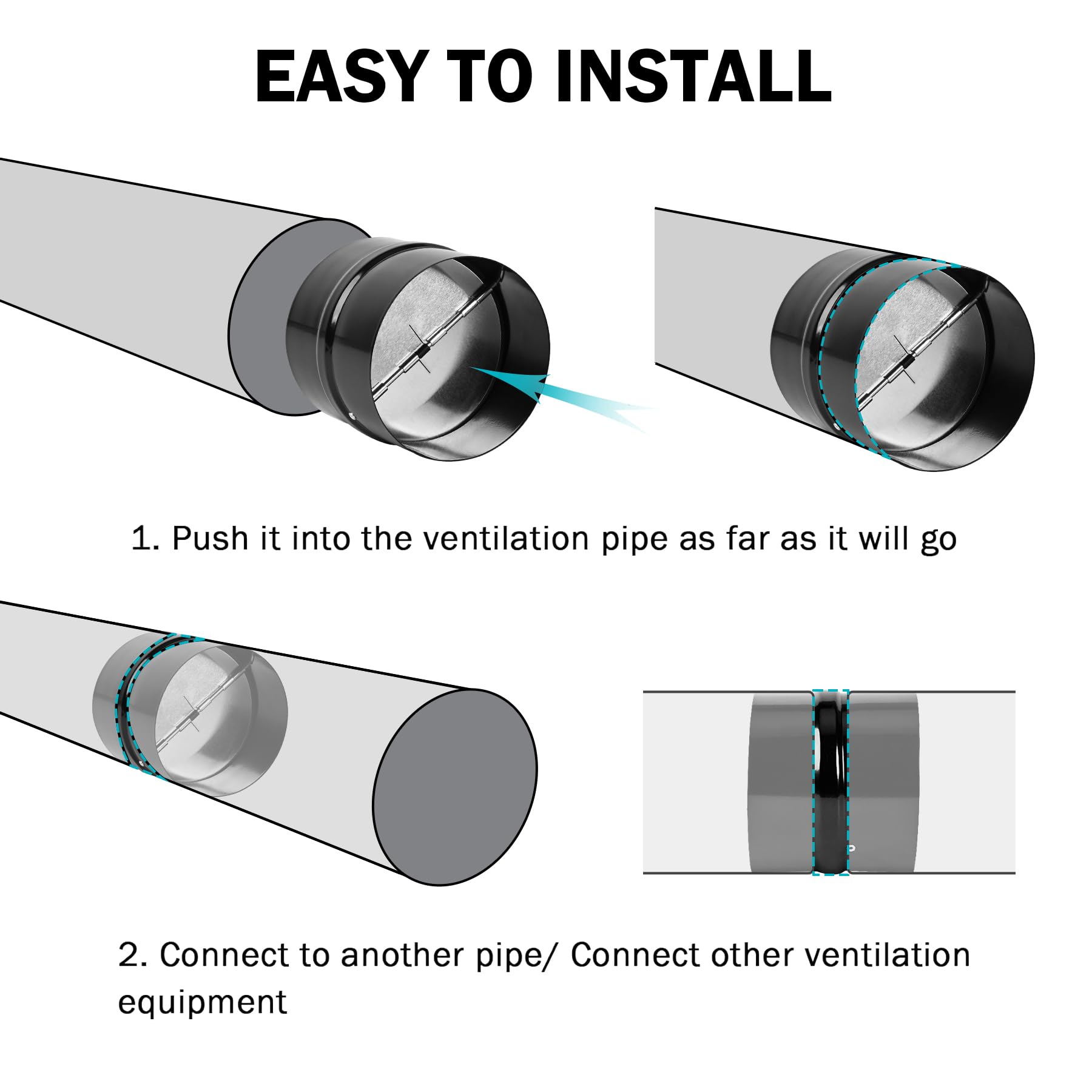 EASY TO INSTALL

1. Push it into the ventilation pipe as far as it will go

2. Connect to another pipe/ Connect other ventilation equipment