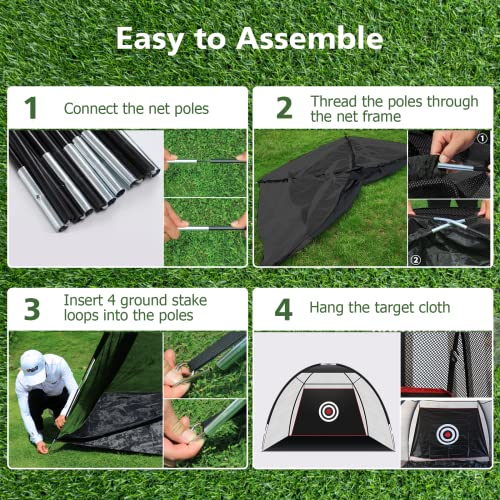 Easy to Assemble

1 Connect the net poles

2 Thread the poles through the net frame

①

②

3 Insert 4 ground stake loops into the poles

4 Hang the target cloth