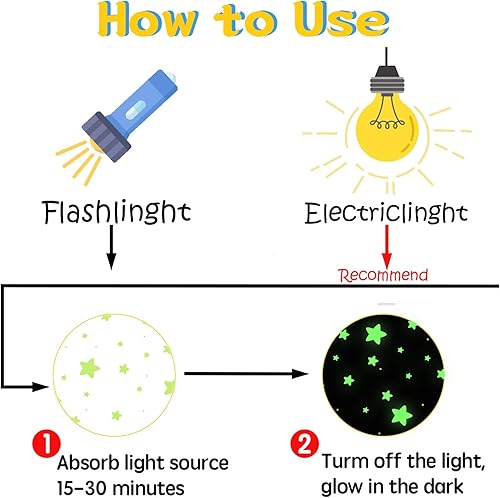 How to Use

Flashlinght

Electriclinght

Recommend

1
Absorb light source 15-30 minutes

2
Turm off the light, glow in the dark