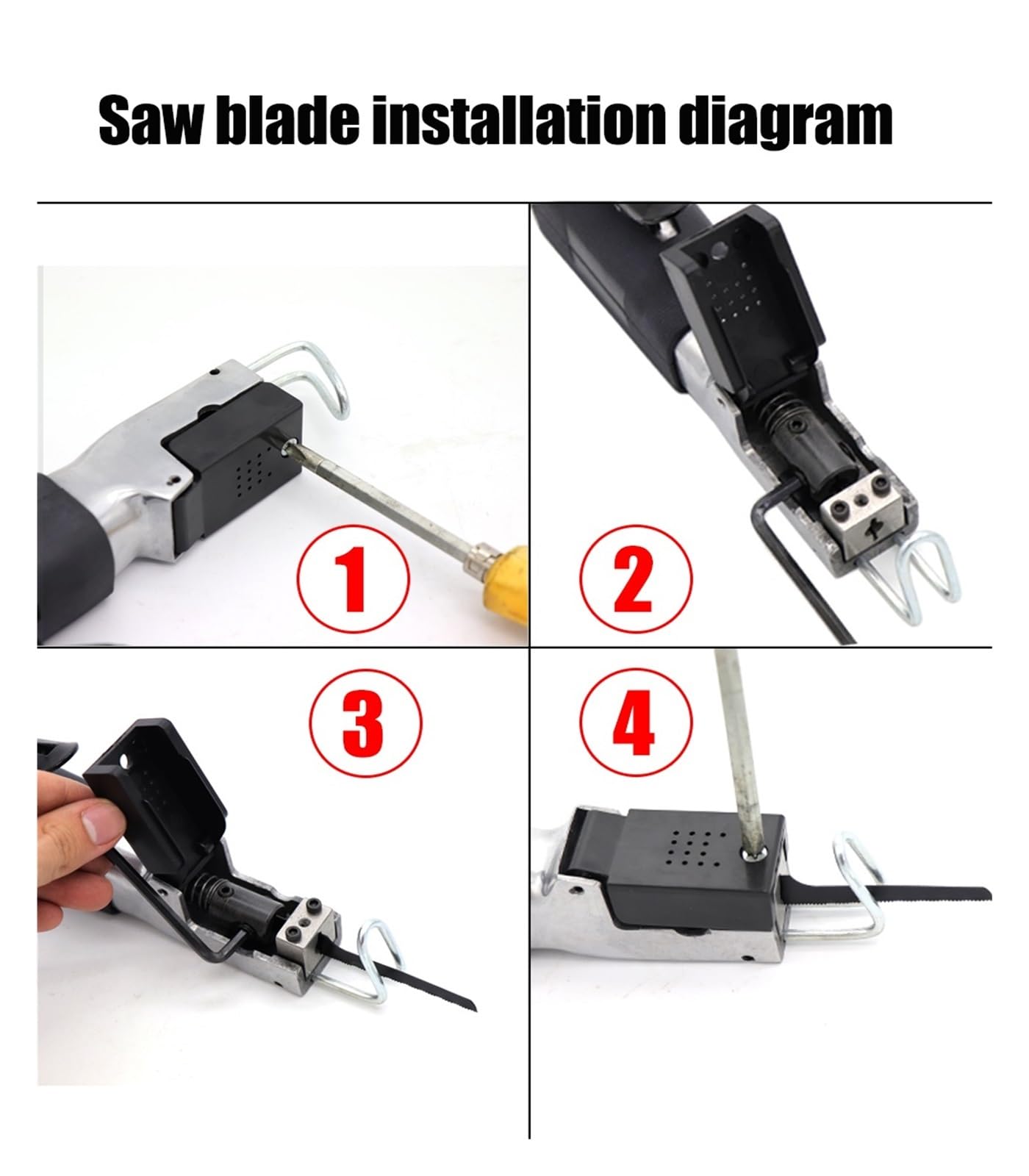 Saw blade installation diagram

1

2

3

4