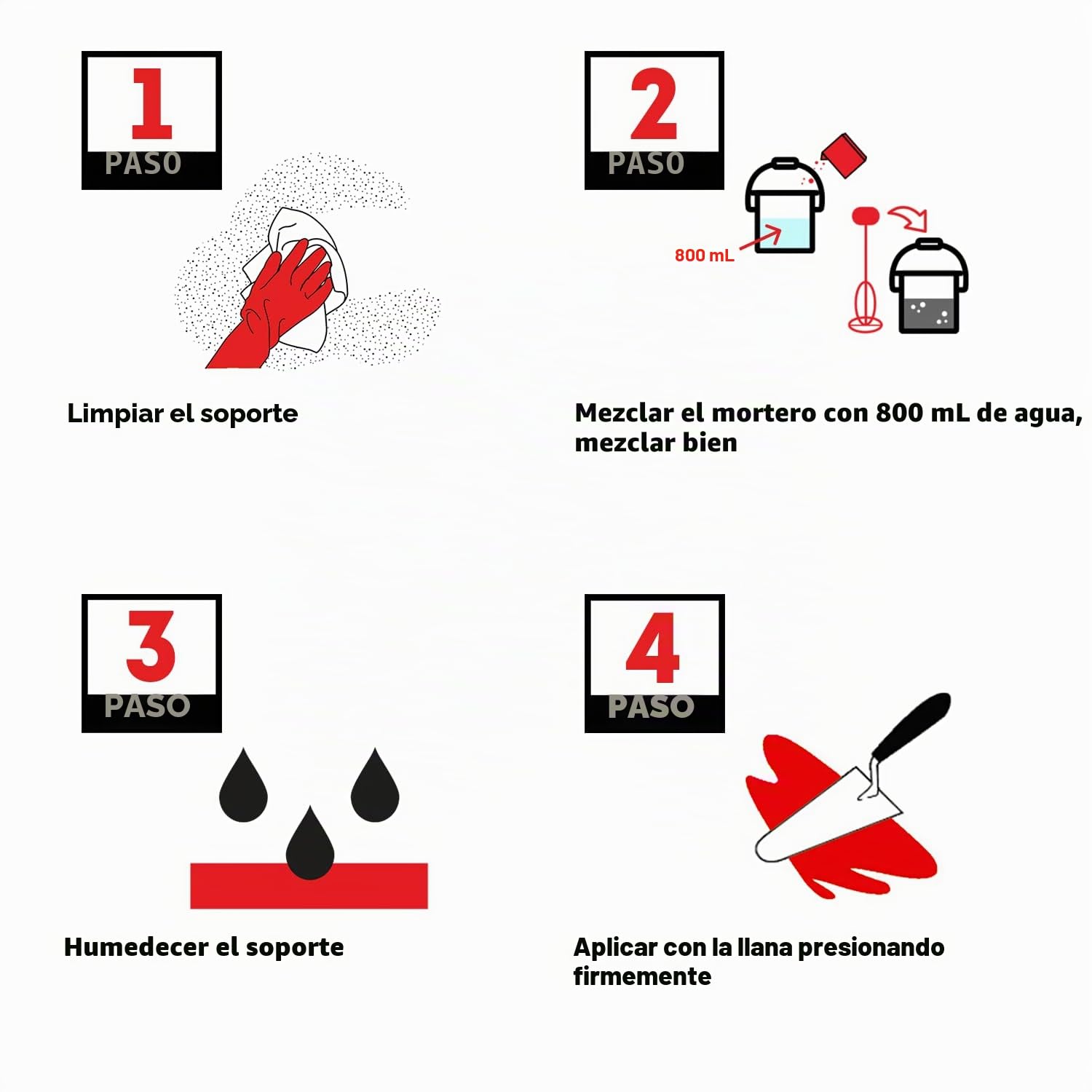 1
PASO

Limpiar el soporte

2
PASO

800 mL

Mezclar el mortero con 800 mL de agua, mezclar bien

3
PASO

Humedecer el soporte

4
PASO

Aplicar con la llana presionando firmemente