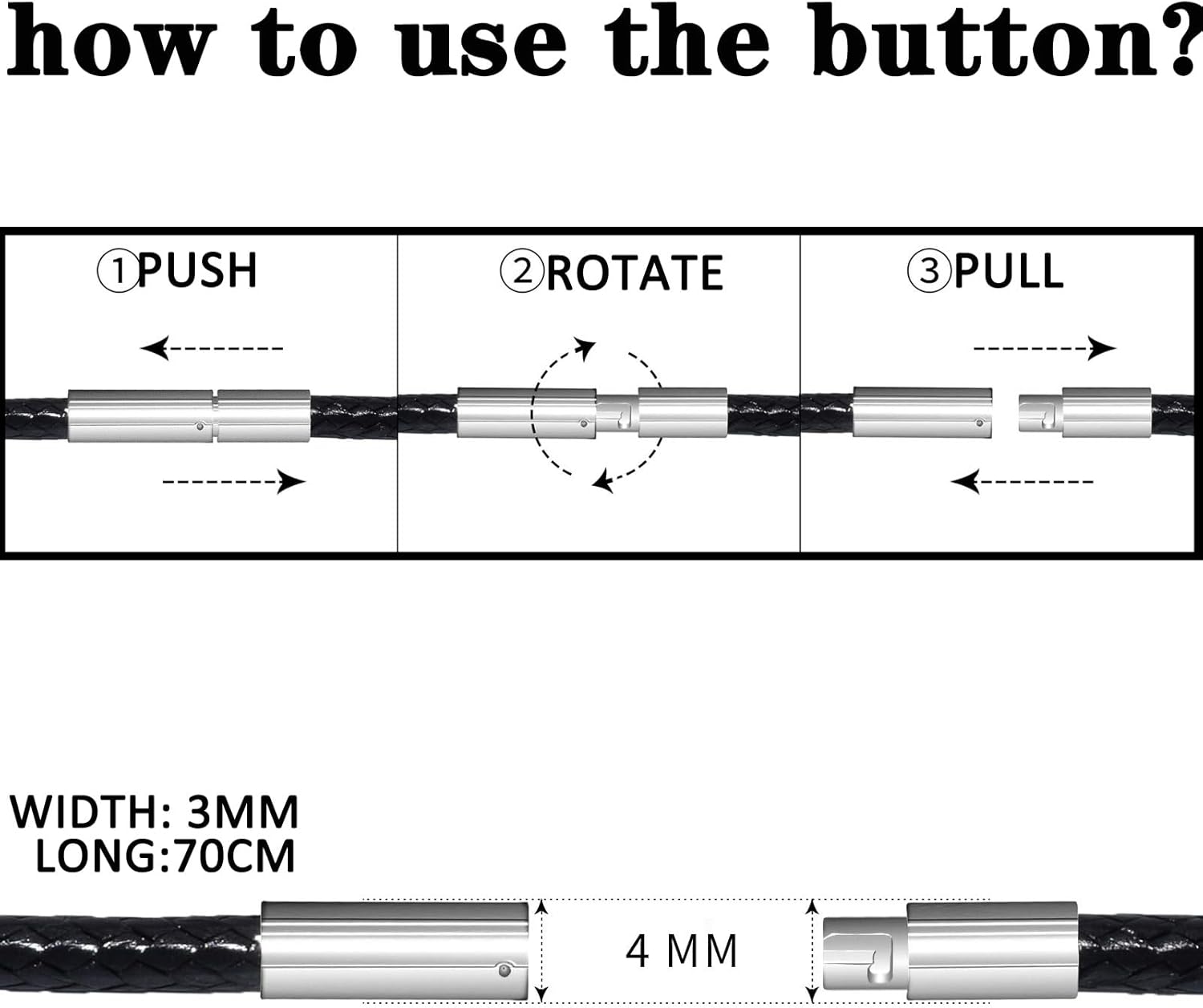 how to use the button?

①PUSH

②ROTATE

③PULL

WIDTH: 3MM
LONG:70CM

4 MM