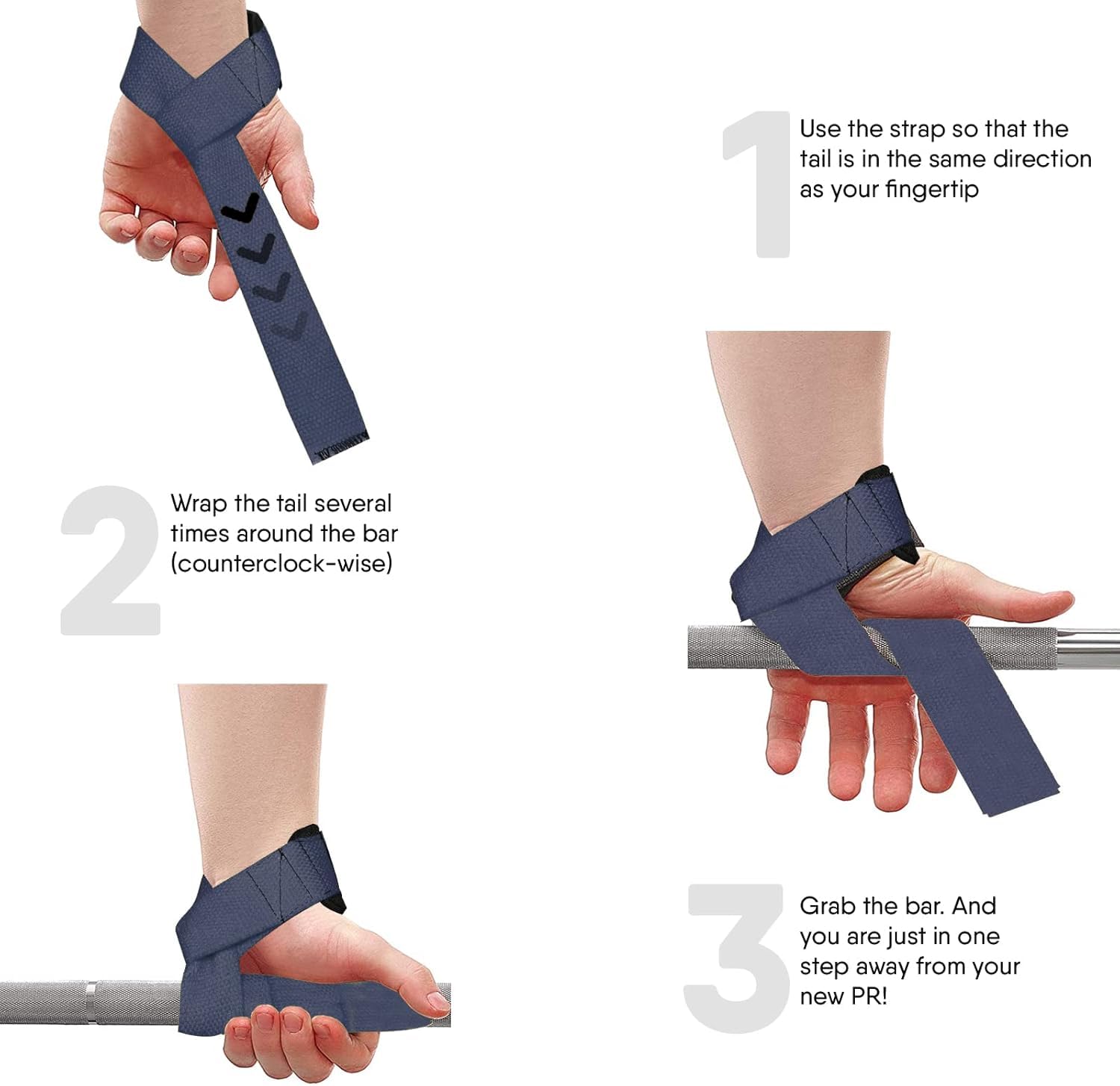 1 Use the strap so that the tail is in the same direction as your fingertip

2 Wrap the tail several times around the bar (counterclock-wise)

3 Grab the bar. And you are just in one step away from your new PR!