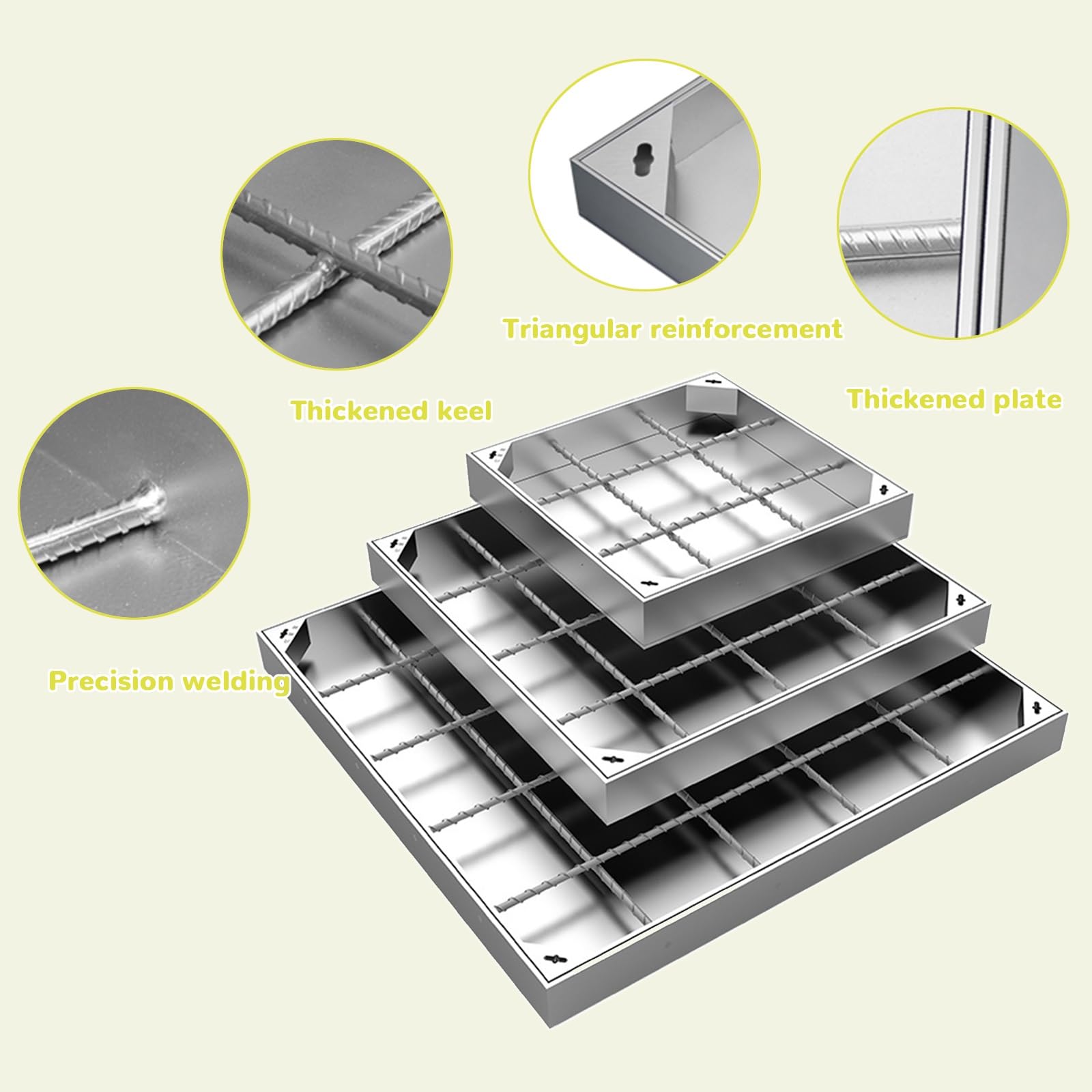 Triangular reinforcement

Thickened keel

Thickened plate

Precision welding