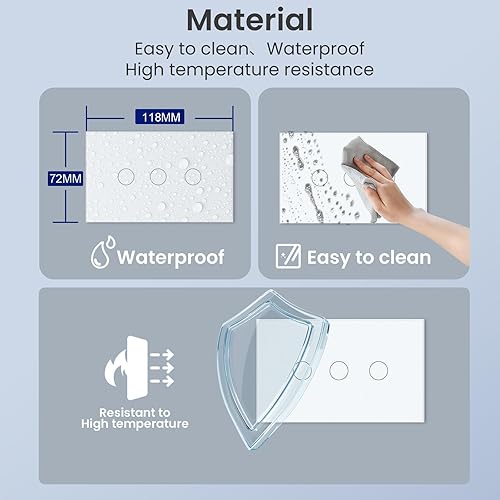 Material

Easy to clean、Waterproof
High temperature resistance

118MM

72MM

Waterproof

Easy to clean

Resistant to
High temperature