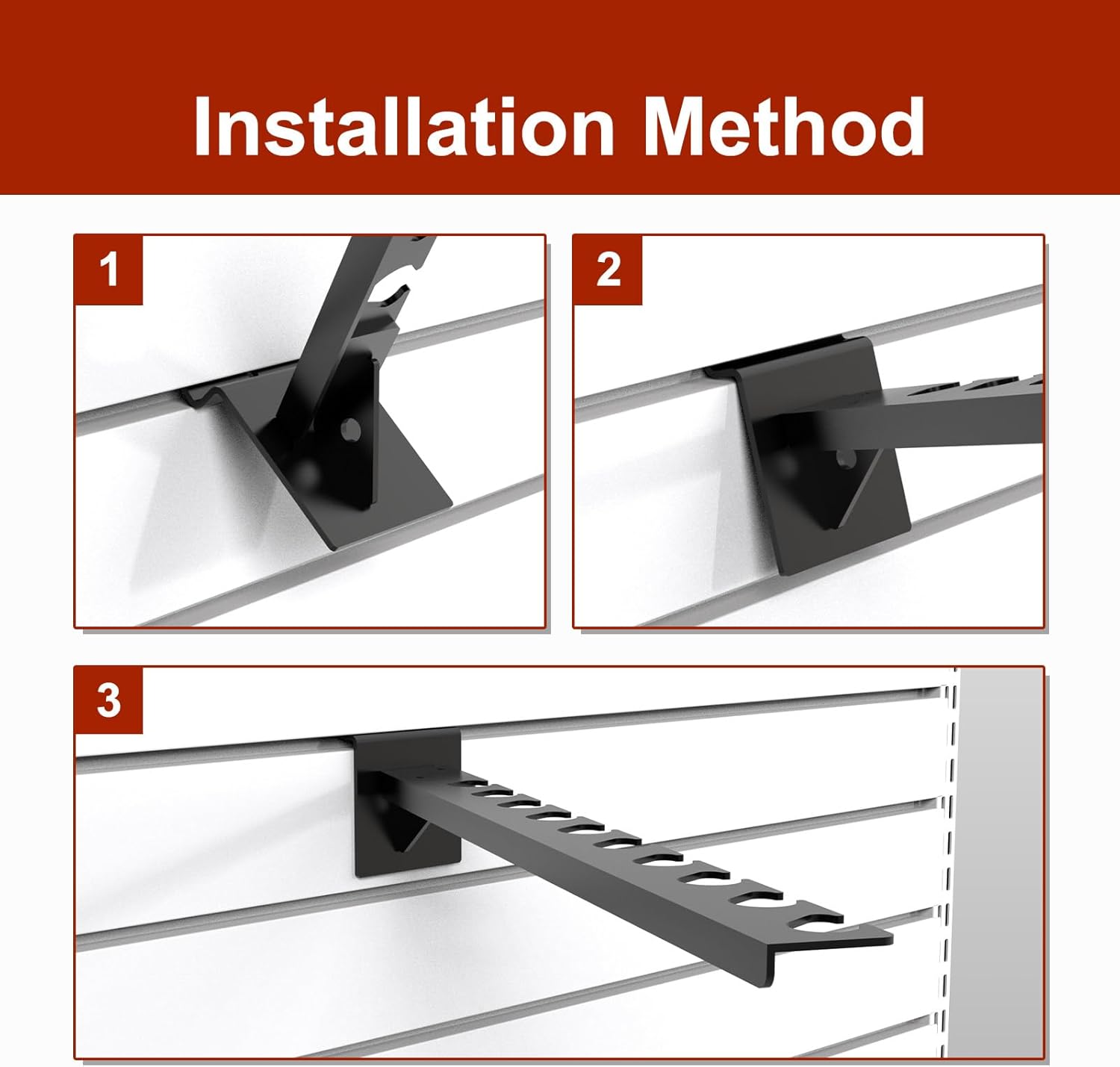 Installation Method

1

2

3