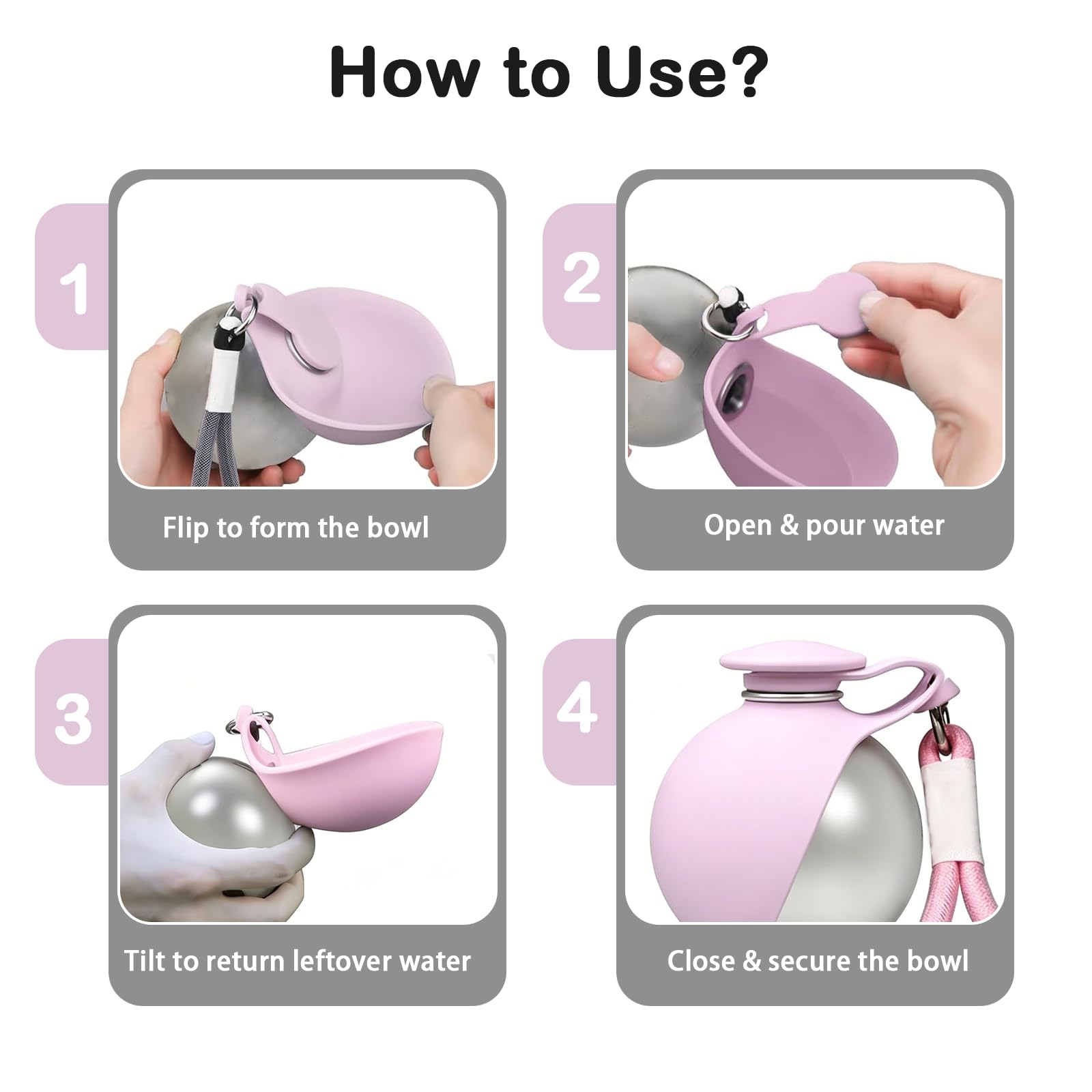 How to Use?

1

Flip to form the bowl

2

Open & pour water

3

Tilt to return leftover water

4

Close & secure the bowl