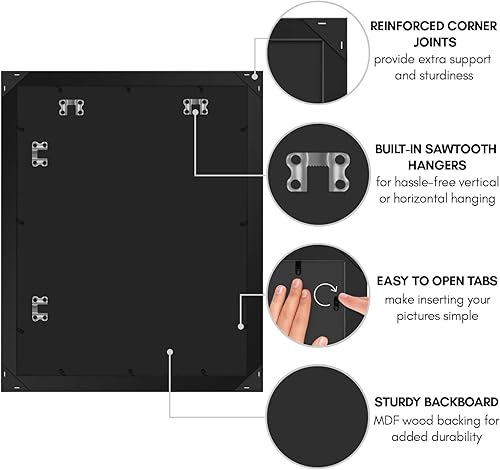 REINFORCED CORNER JOINTS
provide extra support and sturdiness

BUILT-IN SAWTOOTH HANGERS
for hassle-free vertical or horizontal hanging

EASY TO OPEN TABS
make inserting your pictures simple

STURDY BACKBOARD
MDF wood backing for added durability