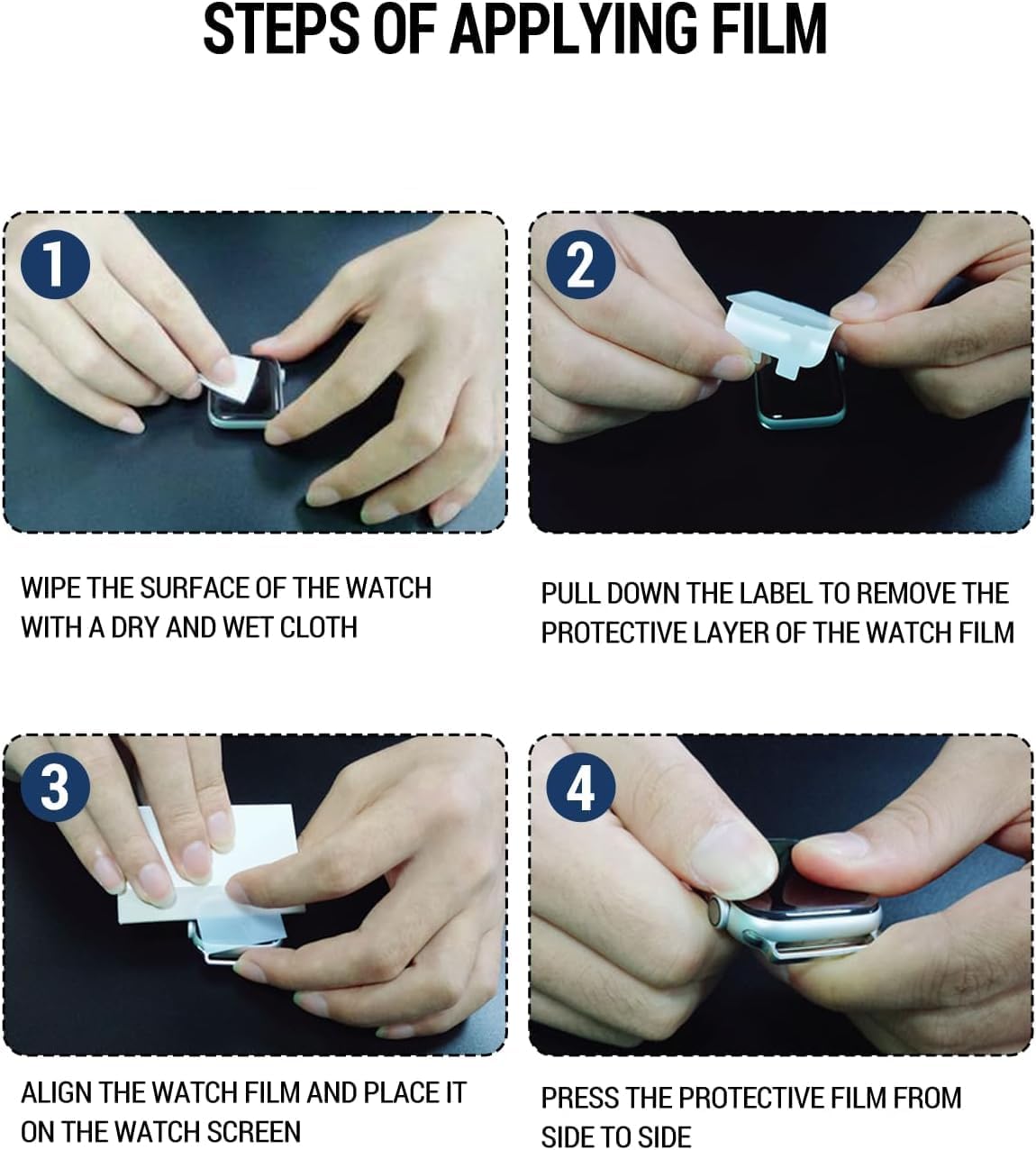 STEPS OF APPLYING FILM

1

WIPE THE SURFACE OF THE WATCH WITH A DRY AND WET CLOTH

2

PULL DOWN THE LABEL TO REMOVE THE PROTECTIVE LAYER OF THE WATCH FILM

3

ALIGN THE WATCH FILM AND PLACE IT ON THE WATCH SCREEN

4

PRESS THE PROTECTIVE FILM FROM SIDE TO SIDE