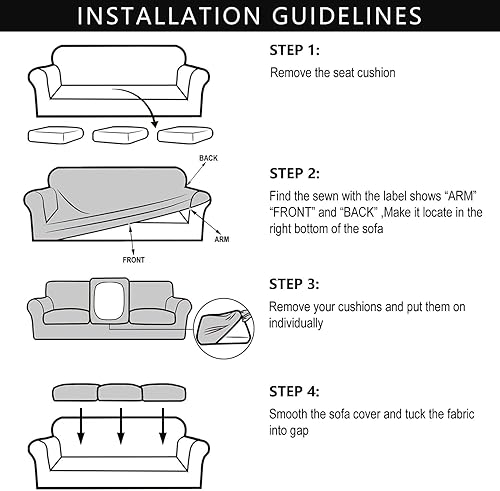 INSTALLATION GUIDELINES

STEP 1:
Remove the seat cushion

BACK
ARM
FRONT

STEP 2:
Find the sewn with the label shows “ARM” “FRONT” and “BACK” ,Make it locate in the right bottom of the sofa

STEP 3:
Remove your cushions and put them on individually

STEP 4:
Smooth the sofa cover and tuck the fabric into gap