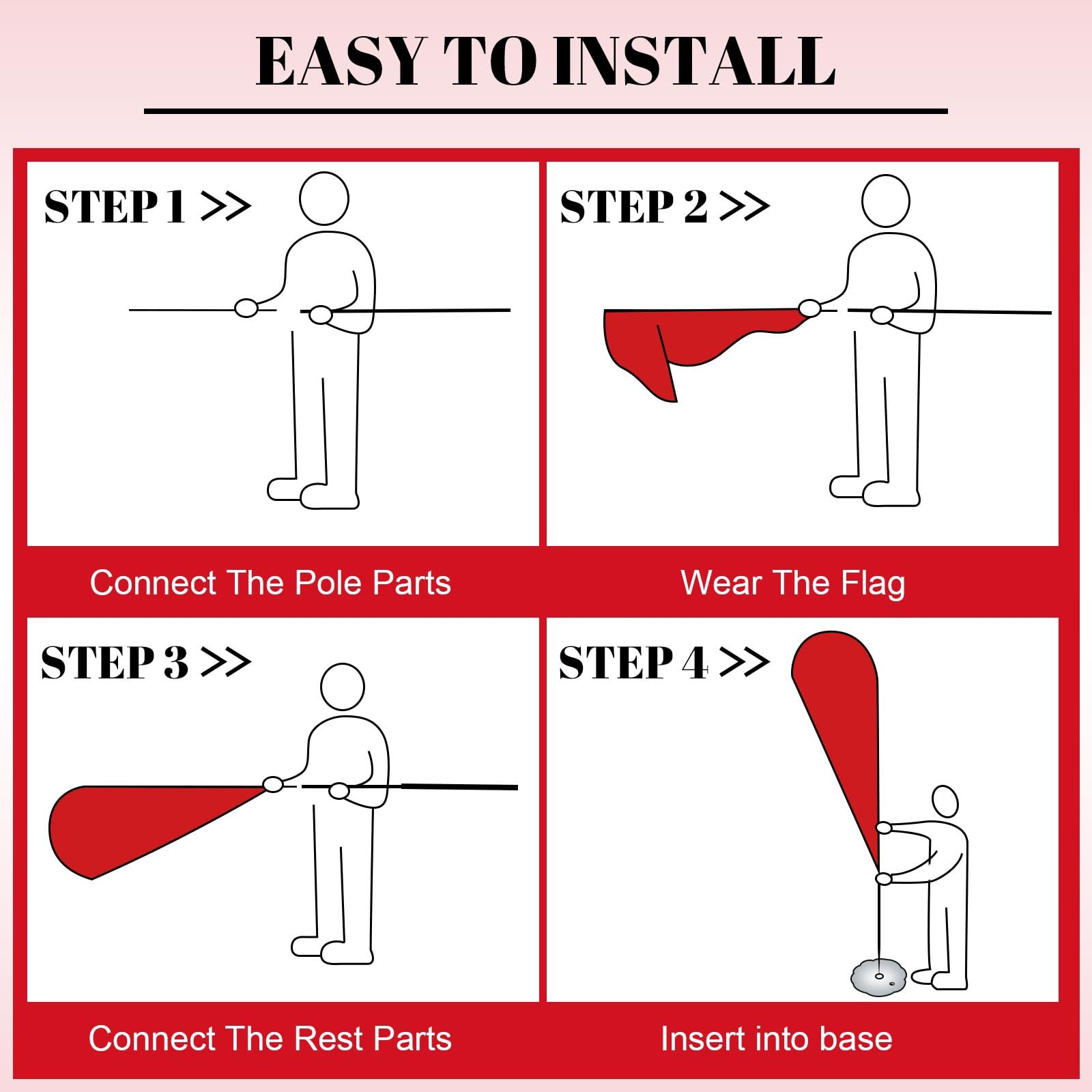 EASY TO INSTALL

STEP 1 >>

Connect The Pole Parts

STEP 2 >>

Wear The Flag

STEP 3 >>

Connect The Rest Parts

STEP 4 >>

Insert into base