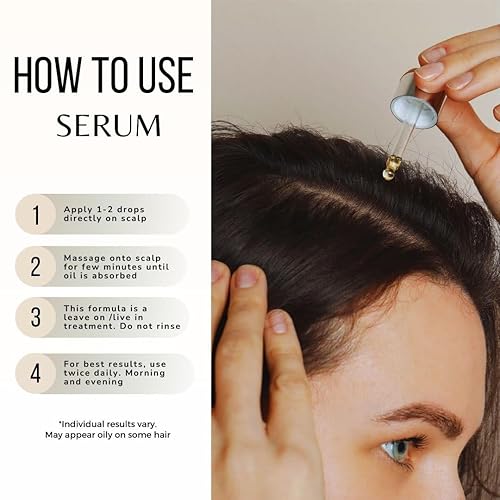 HOW TO USE
SERUM

1 Apply 1-2 drops directly on scalp

2 Massage onto scalp for few minutes until oil is absorbed

3 This formula is a leave on /live in treatment. Do not rinse

4 For best results, use twice daily. Morning and evening

*Individual results vary. May appear oily on some hair