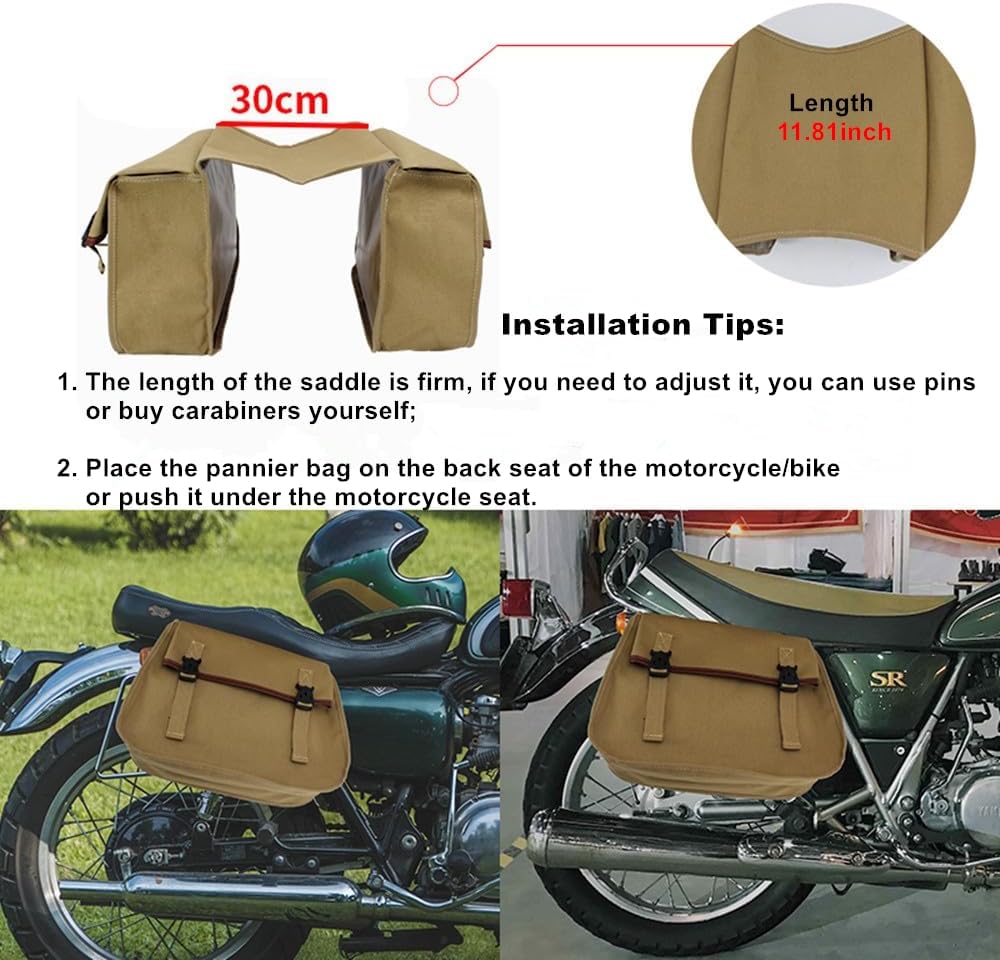 30cm

Length
11.81inch

Installation Tips:

1. The length of the saddle is firm, if you need to adjust it, you can use pins or buy carabiners yourself;

2. Place the pannier bag on the back seat of the motorcycle/bike or push it under the motorcycle seat.

SR