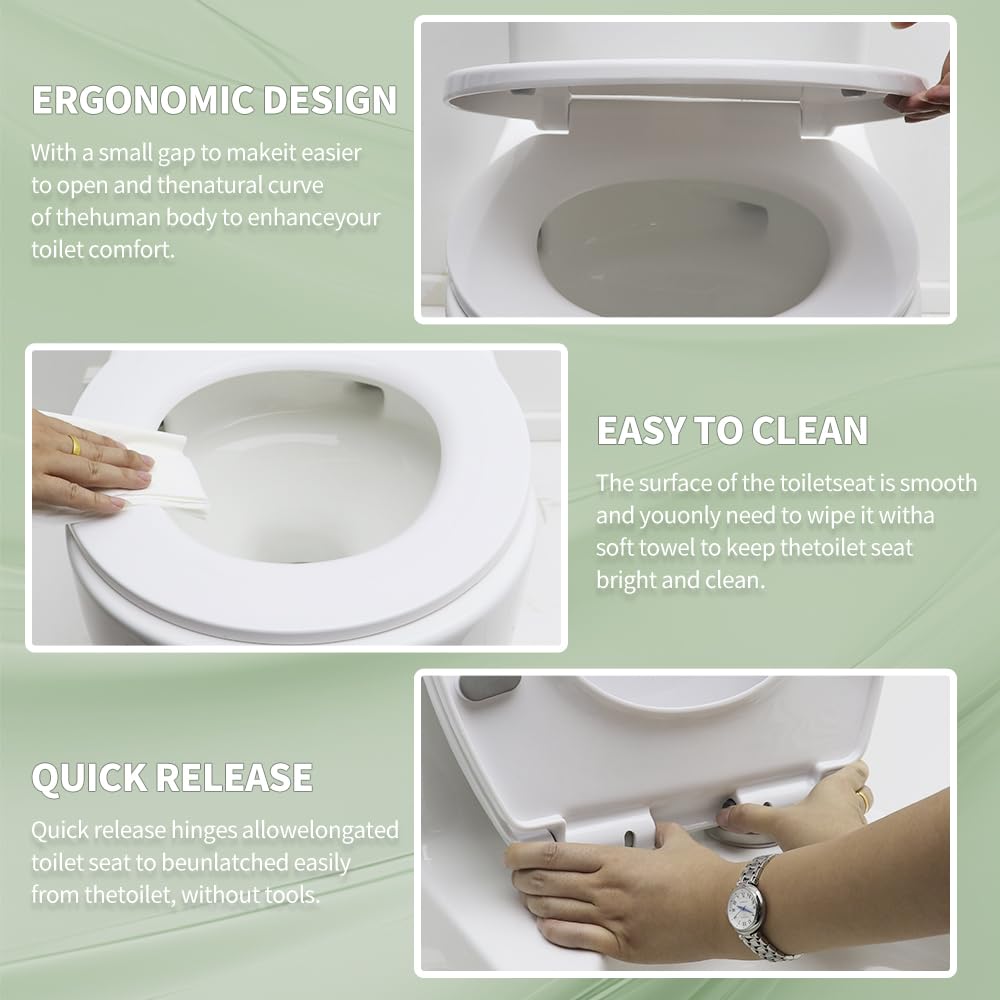 ERGONOMIC DESIGN

With a small gap to makeit easier to open and thenatural curve of thehuman body to enhanceyour toilet comfort.

EASY TO CLEAN

The surface of the toiletseat is smooth and youonly need to wipe it witha soft towel to keep thetoilet seat bright and clean.

QUICK RELEASE

Quick release hinges allowelongated toilet seat to beunlatched easily from thetoilet, without tools.