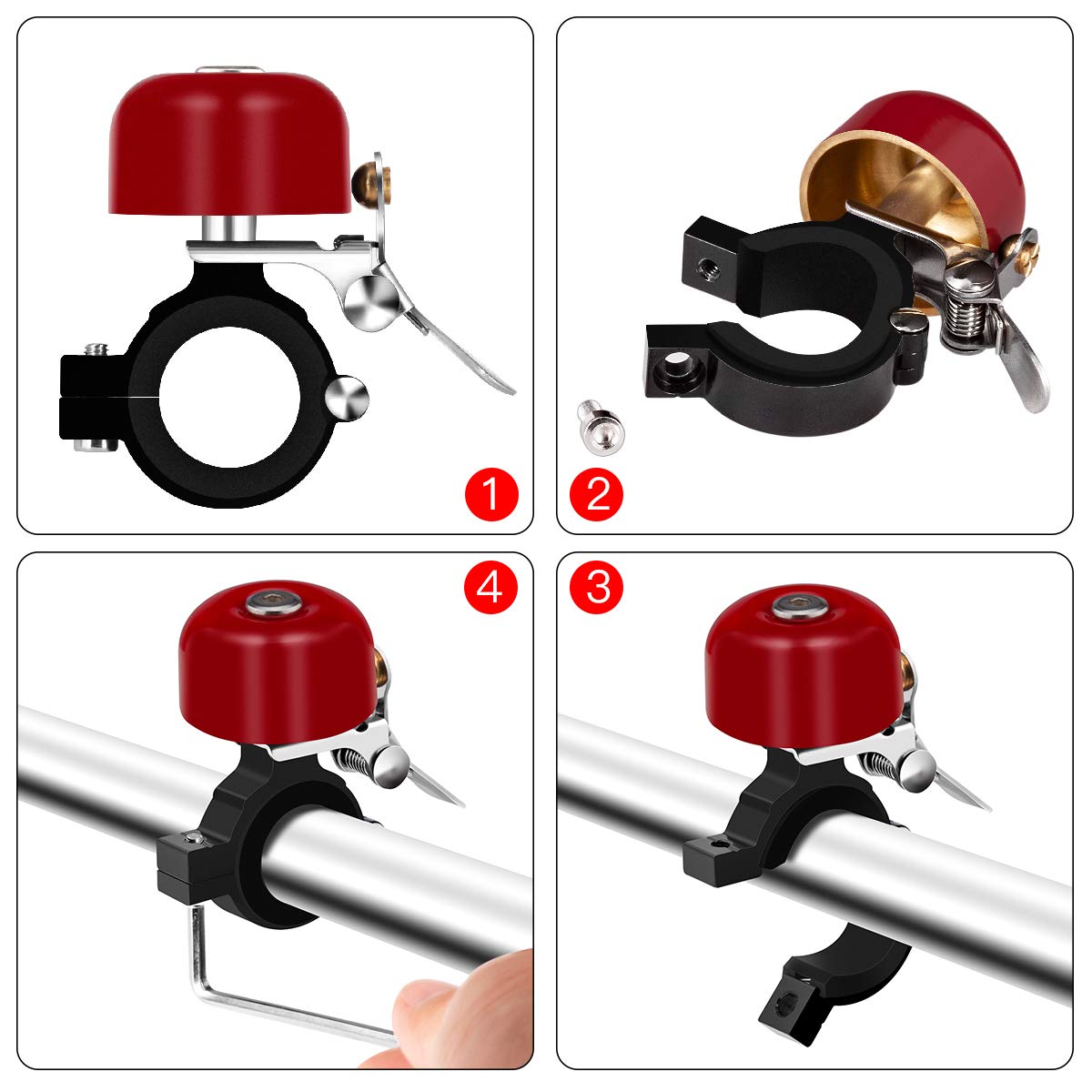 1
2
4
3