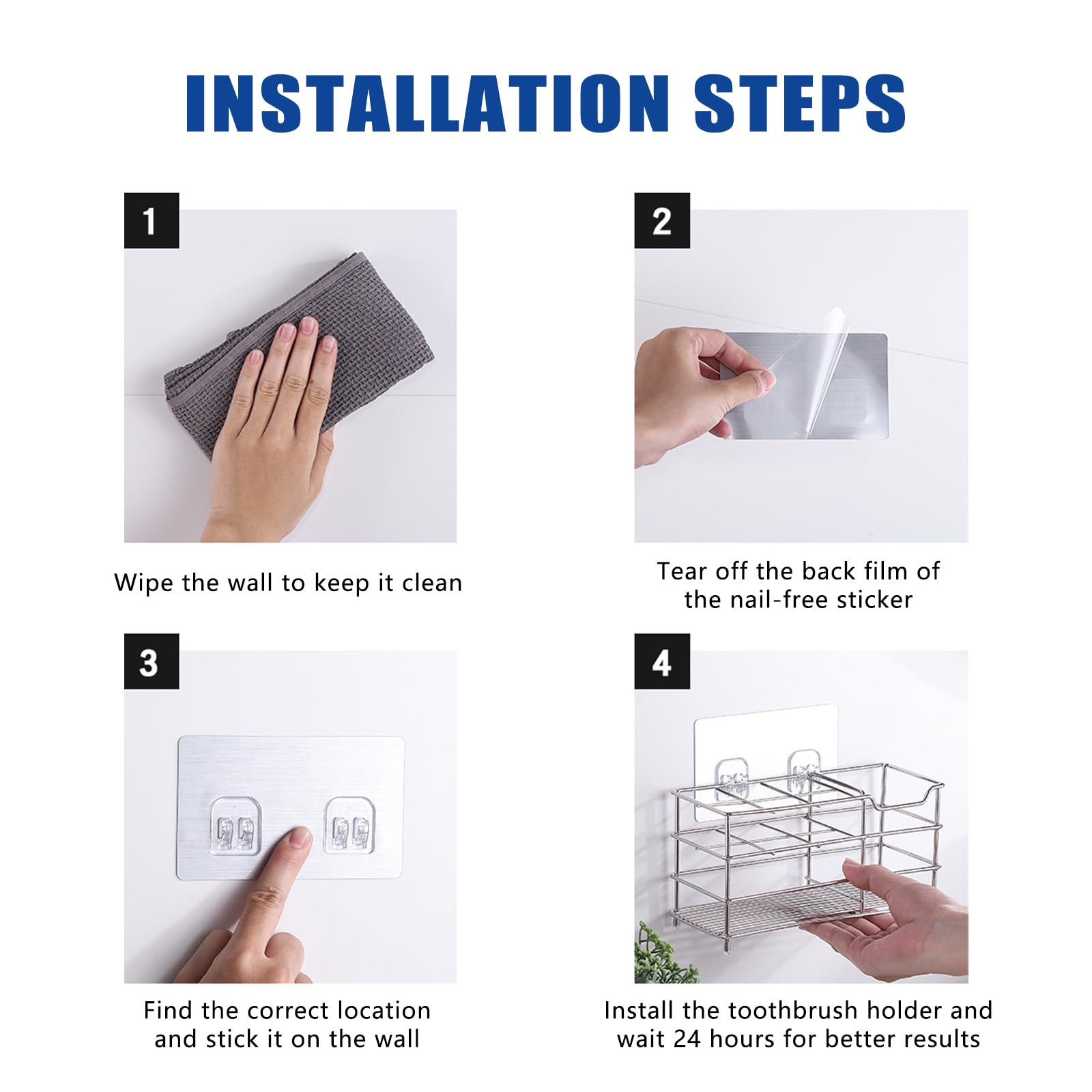 INSTALLATION STEPS

1

Wipe the wall to keep it clean

2

Tear off the back film of the nail-free sticker

3

Find the correct location and stick it on the wall

4

Install the toothbrush holder and wait 24 hours for better results