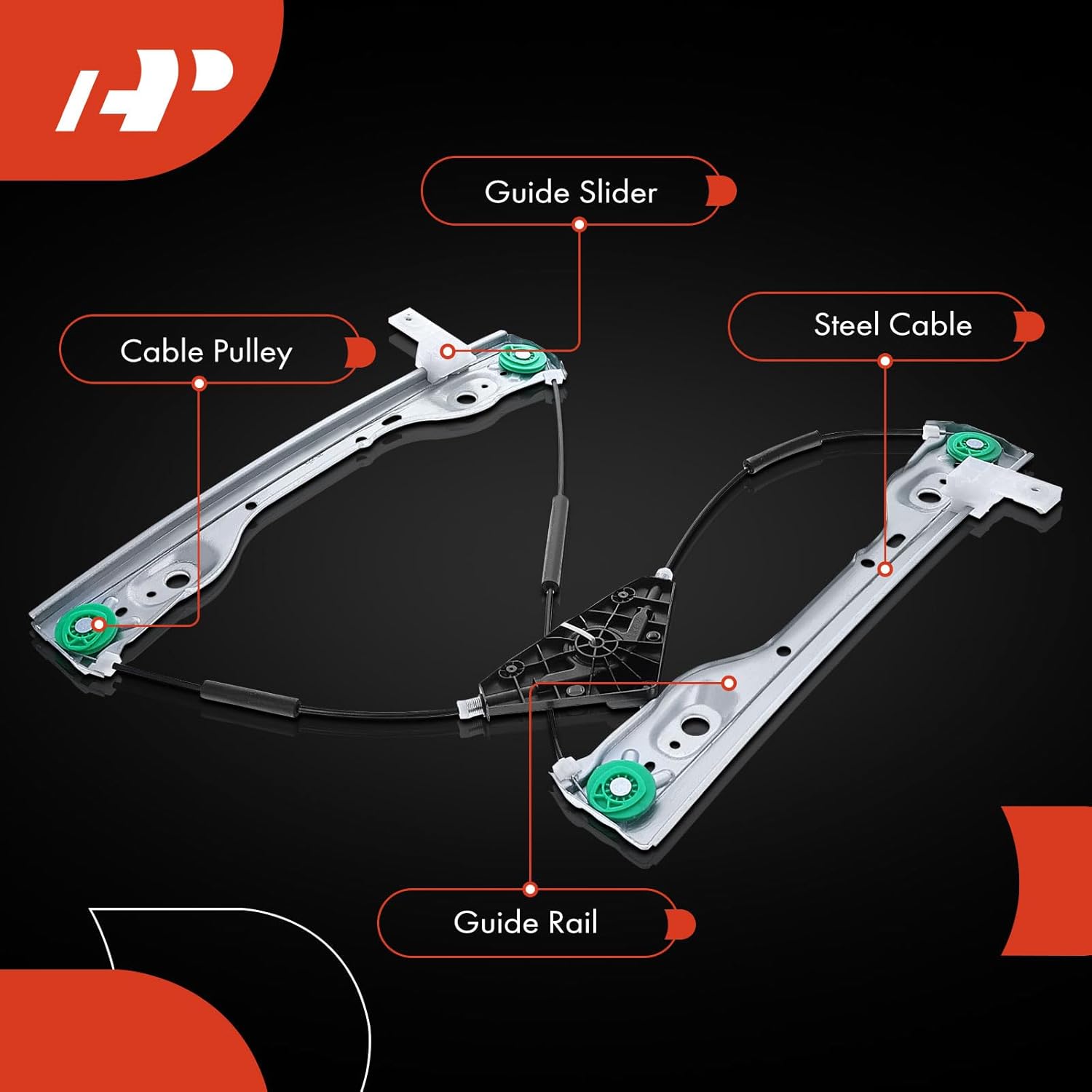 Guide Slider

Cable Pulley

Steel Cable

Guide Rail