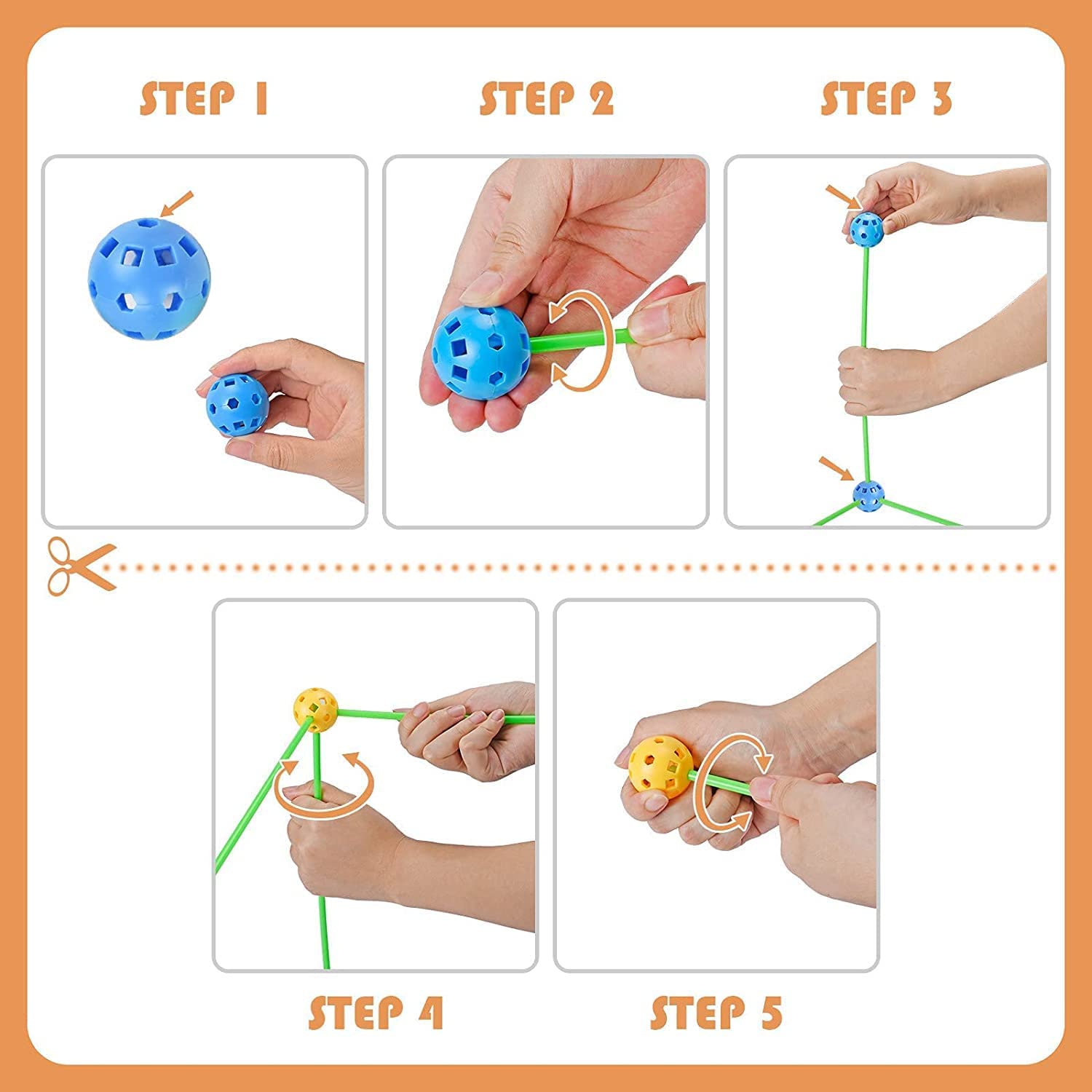 STEP 1

STEP 2

STEP 3

STEP 4

STEP 5