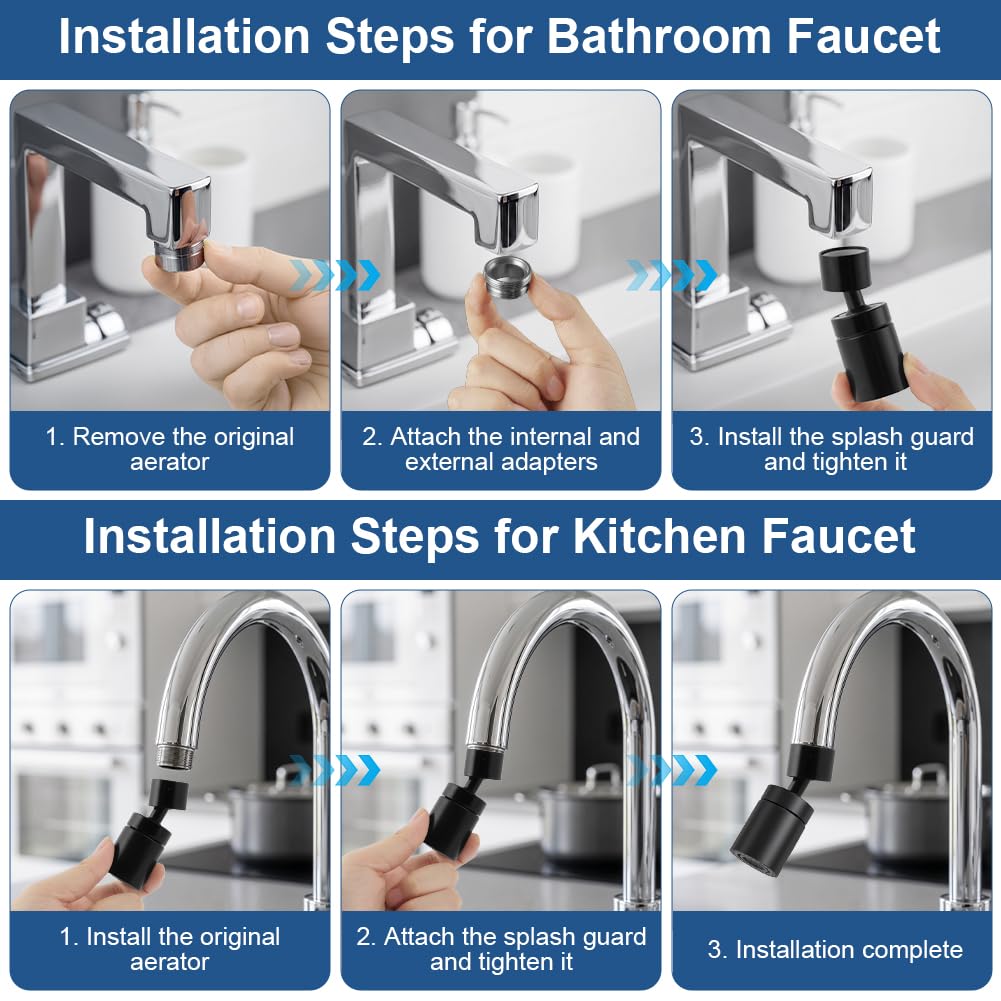 Installation Steps for Bathroom Faucet

1. Remove the original aerator

2. Attach the internal and external adapters

3. Install the splash guard and tighten it

Installation Steps for Kitchen Faucet

1. Install the original aerator

2. Attach the splash guard and tighten it

3. Installation complete