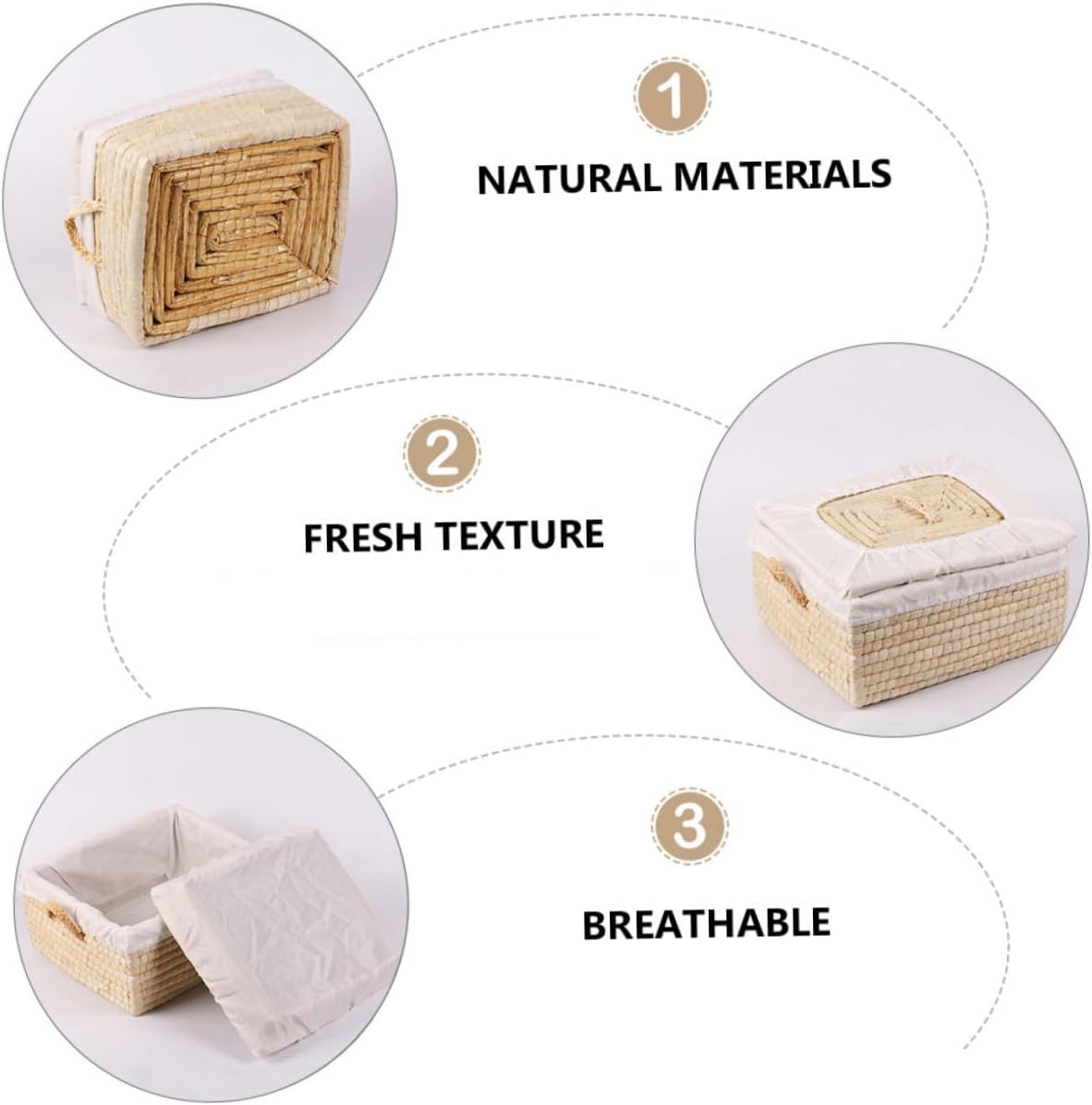 1

NATURAL MATERIALS

2

FRESH TEXTURE

3

BREATHABLE