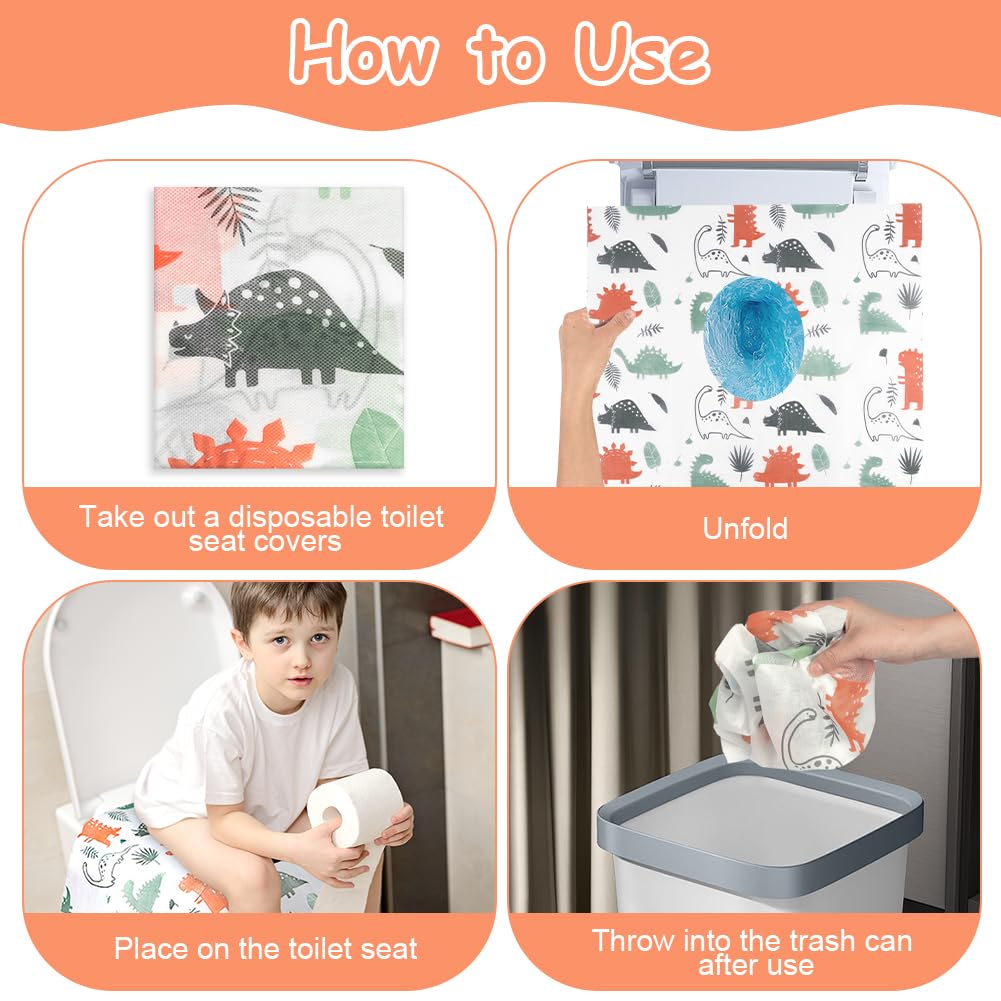 How to Use

Take out a disposable toilet seat covers

Unfold

Place on the toilet seat

Throw into the trash can after use