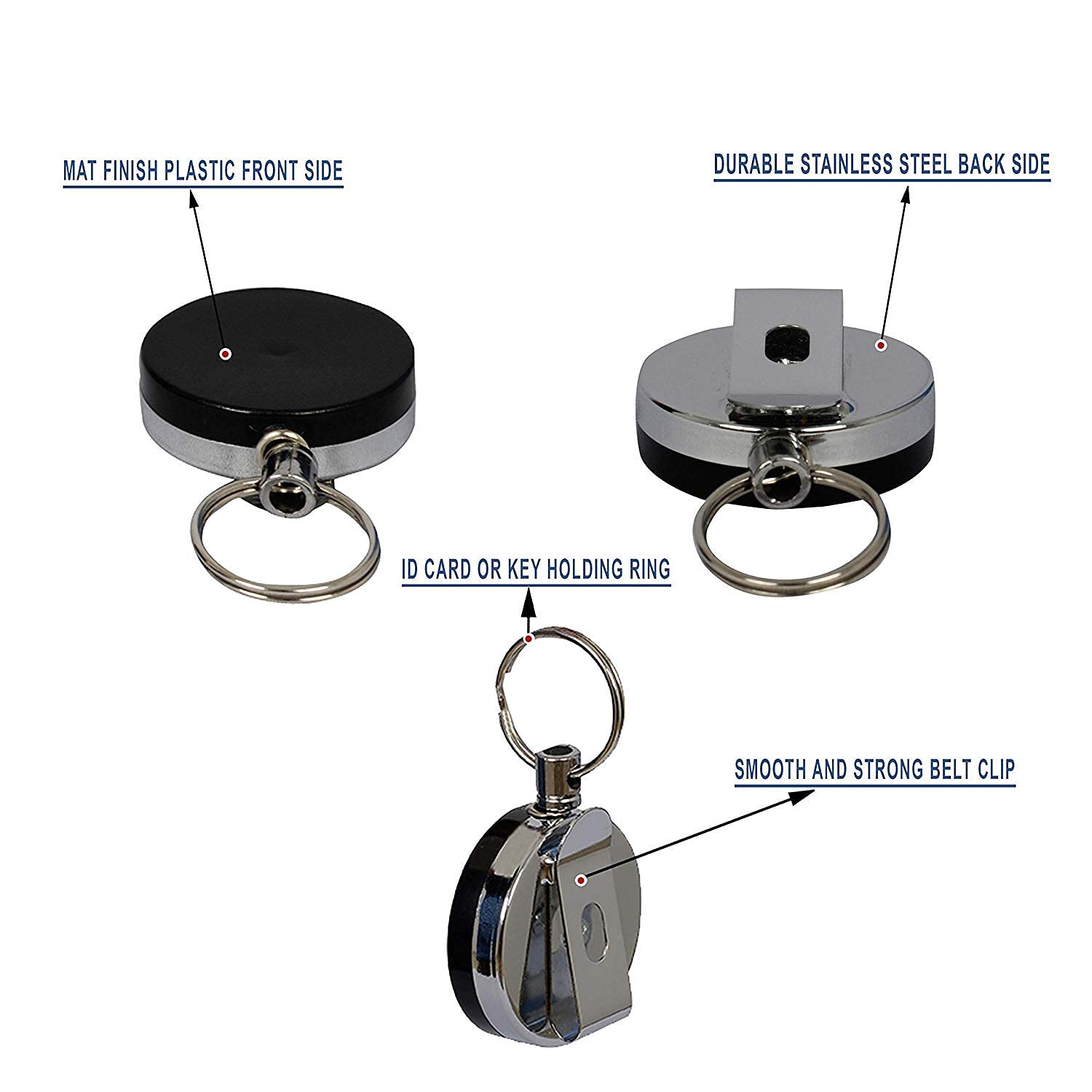 MAT FINISH PLASTIC FRONT SIDE

DURABLE STAINLESS STEEL BACK SIDE

ID CARD OR KEY HOLDING RING

SMOOTH AND STRONG BELT CLIP