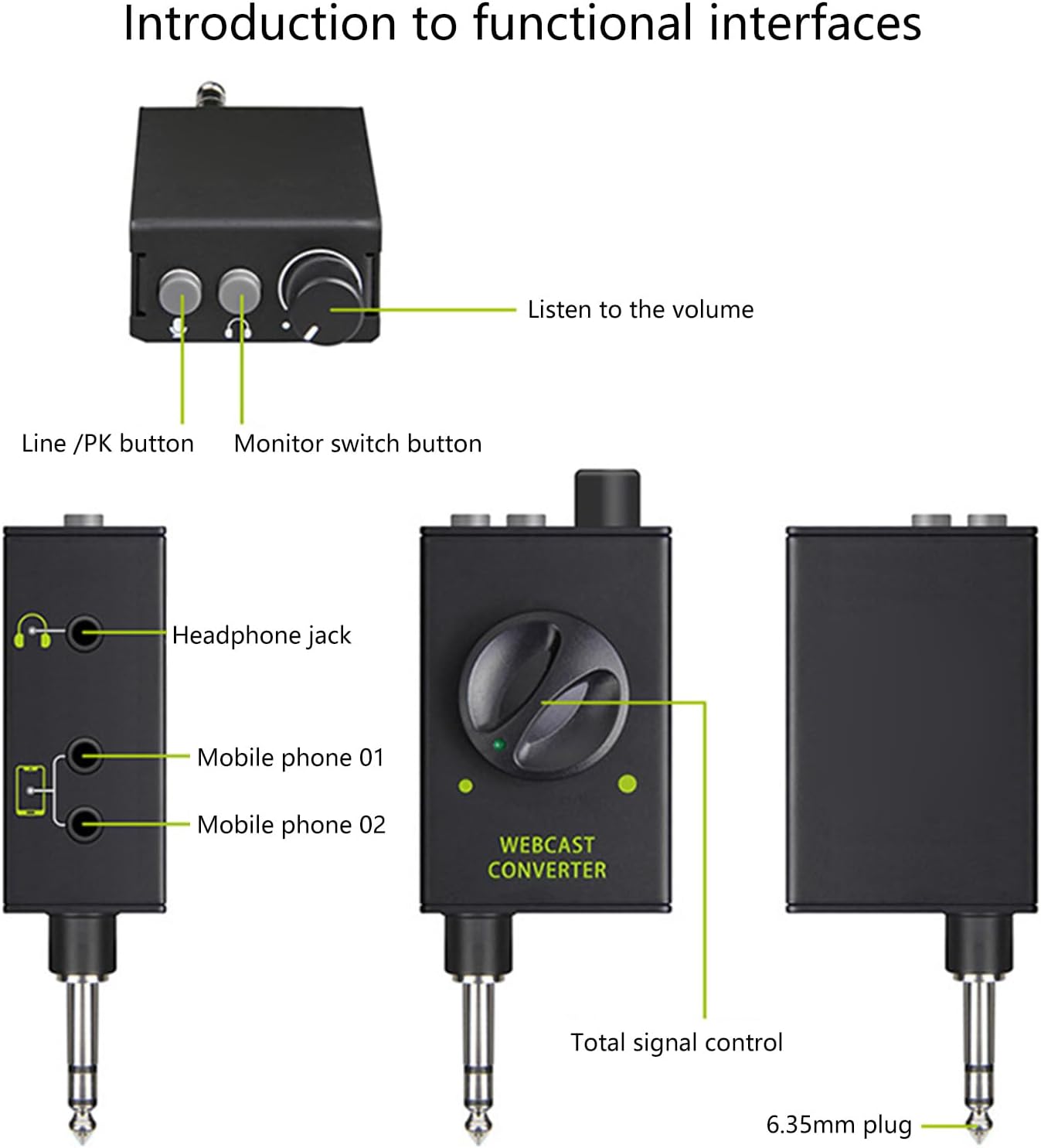 Introduction to functional interfaces

Listen to the volume

Line /PK button

Monitor switch button

Headphone jack

Mobile phone 01

Mobile phone 02

WEBCAST CONVERTER

Total signal control

6.35mm plug