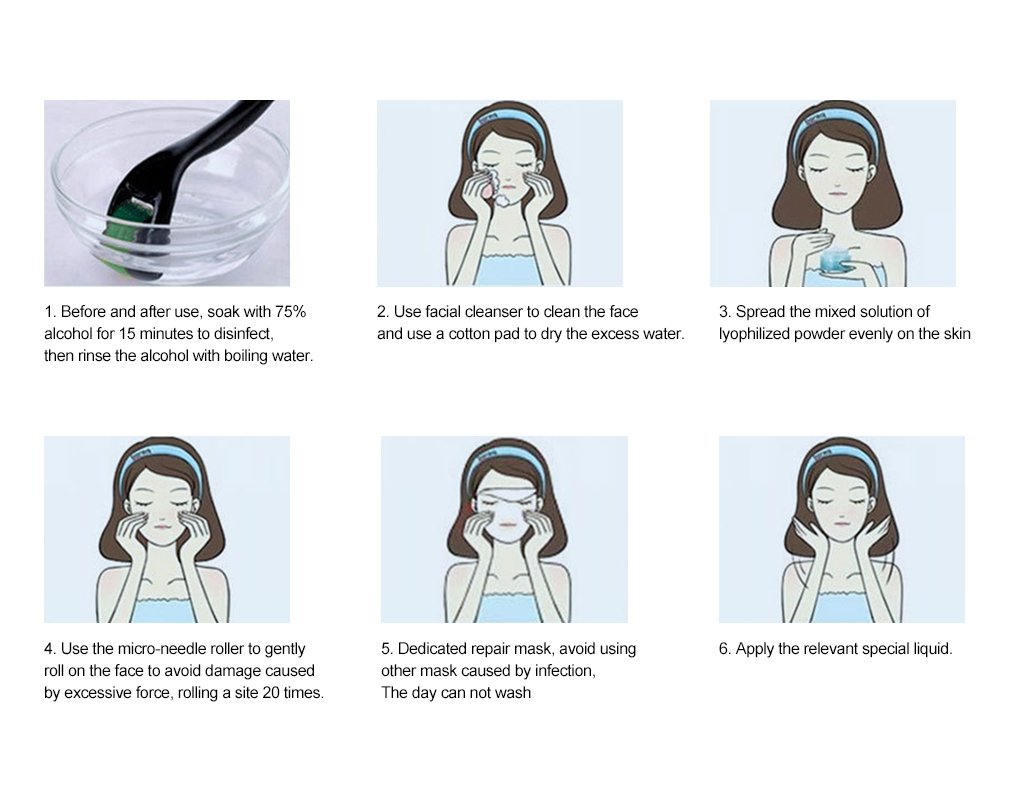 1. Before and after use, soak with 75% alcohol for 15 minutes to disinfect, then rinse the alcohol with boiling water.

2. Use facial cleanser to clean the face and use a cotton pad to dry the excess water.

3. Spread the mixed solution of lyophilized powder evenly on the skin

4. Use the micro-needle roller to gently roll on the face to avoid damage caused by excessive force, rolling a site 20 times.

5. Dedicated repair mask, avoid using other mask caused by infection, The day can not wash

6. Apply the relevant special liquid.