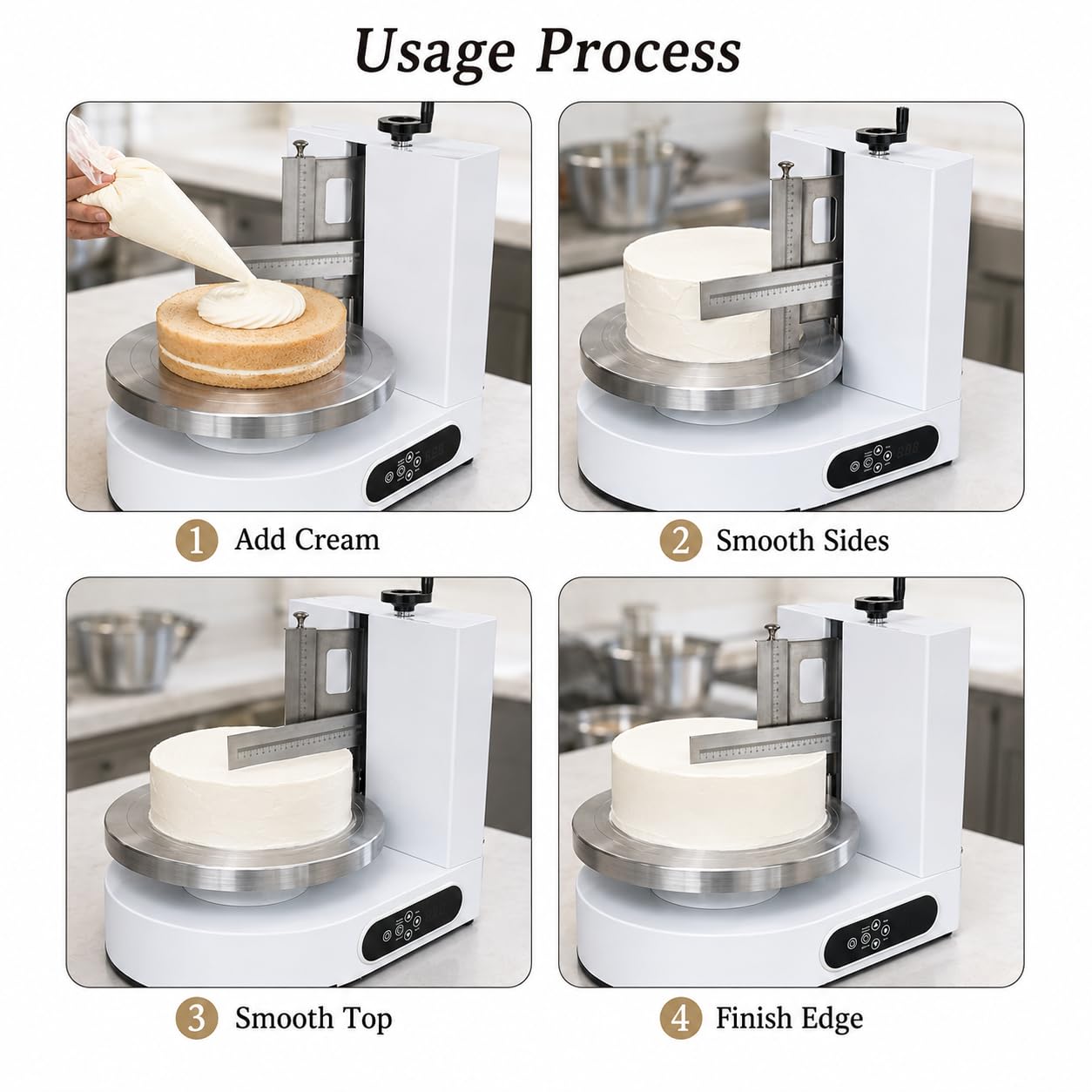 Usage Process

1 Add Cream

2 Smooth Sides

3 Smooth Top

4 Finish Edge