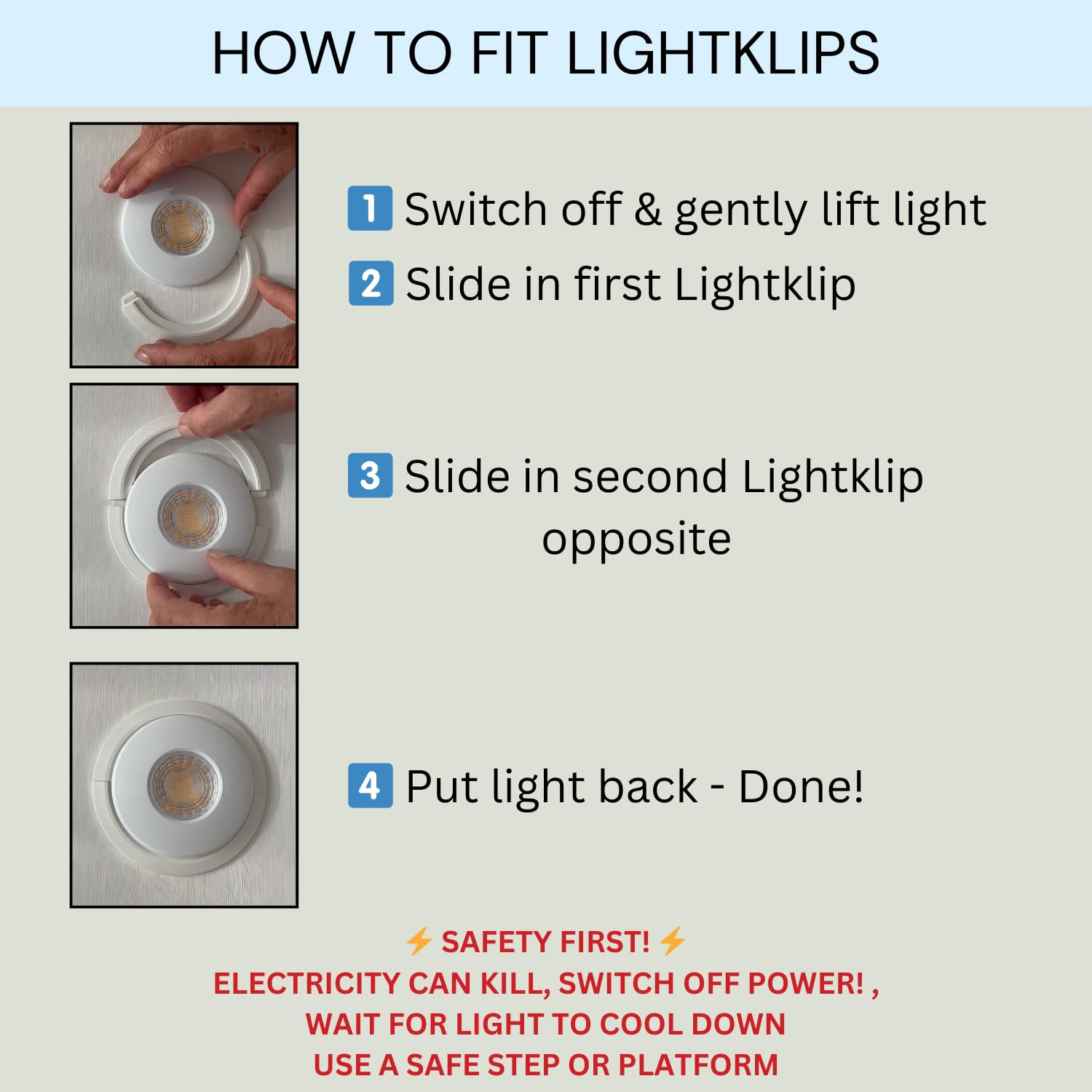 HOW TO FIT LIGHTKLIPS

1 Switch off & gently lift light

2 Slide in first Lightklip

3 Slide in second Lightklip opposite

4 Put light back - Done!

⚡ SAFETY FIRST! ⚡
ELECTRICITY CAN KILL, SWITCH OFF POWER! ,
WAIT FOR LIGHT TO COOL DOWN
USE A SAFE STEP OR PLATFORM